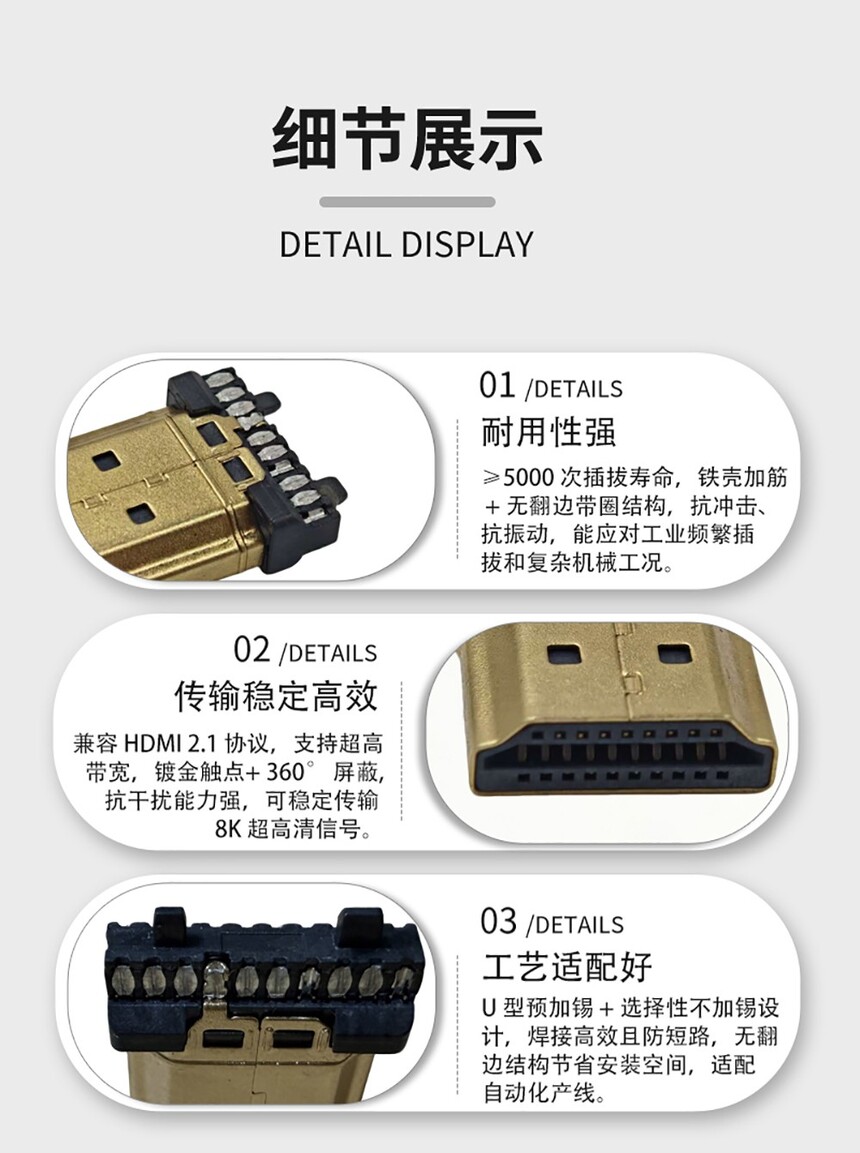 细节展示

DETAIL DISPLAY

01 /DETAILS

耐用性强

≥5000 次插拔寿命，铁壳加筋 + 无翻边带圈结构，抗冲击、抗振动，能应对工业频繁插拔和复杂机械工况。

02 /DETAILS

传输稳定高效

兼容 HDMI 2.1 协议，支持超高带宽，镀金触点+ 360° 屏蔽，抗干扰能力强，可稳定传输 8K 超高清信号。

03 /DETAILS

工艺适配好

U 型预加锡 + 选择性不加锡设计，焊接高效且防短路，无翻边结构节省安装空间，适配自动化产线。