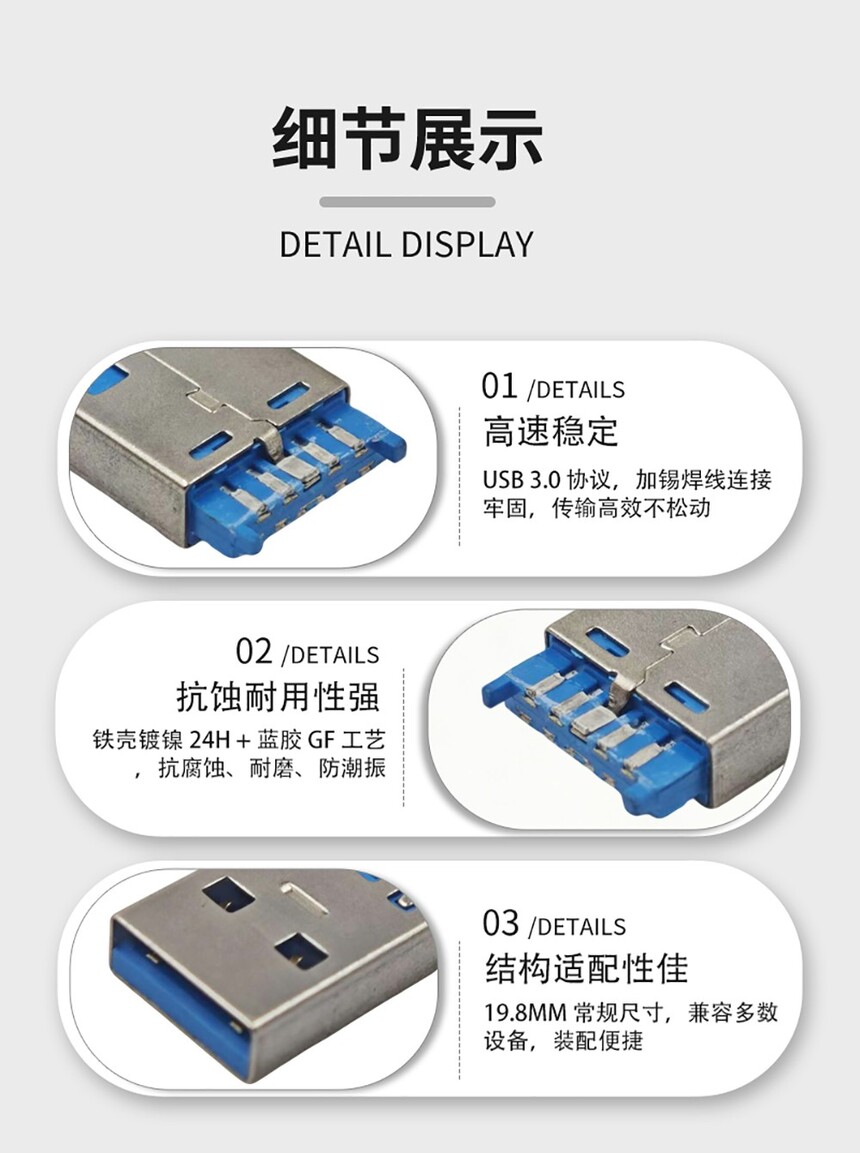 细节展示

DETAIL DISPLAY

01 /DETAILS
高速稳定
USB 3.0 协议，加锡焊线连接牢固，传输高效不松动

02 /DETAILS
抗蚀耐用性强
铁壳镀镍 24H + 蓝胶 GF 工艺，抗腐蚀、耐磨、防潮振

03 /DETAILS
结构适配性佳
19.8MM 常规尺寸，兼容多数设备，装配便捷