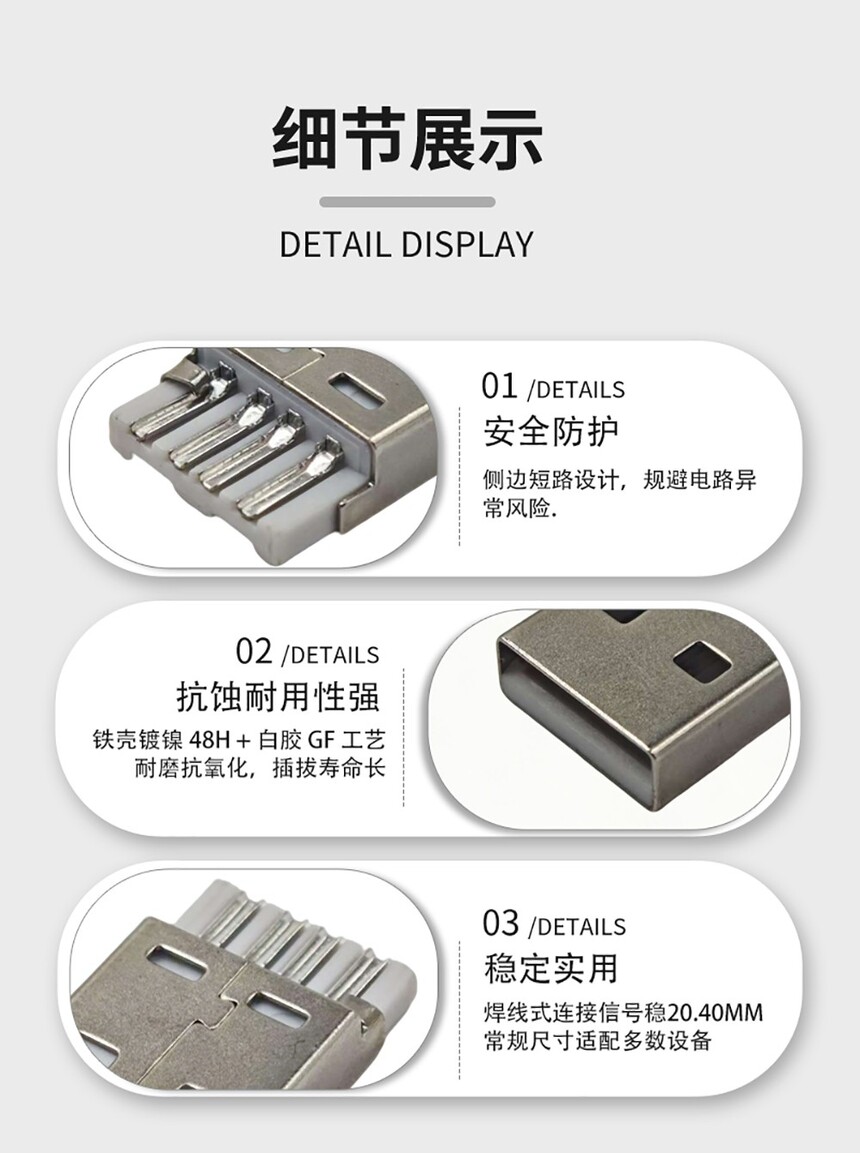 细节展示

DETAIL DISPLAY

01 /DETAILS
安全防护
侧边短路设计，规避电路异常风险.

02 /DETAILS
抗蚀耐用性强
铁壳镀镍 48H + 白胶 GF 工艺
耐磨抗氧化，插拔寿命长

03 /DETAILS
稳定实用
焊线式连接信号稳20.40MM
常规尺寸适配多数设备