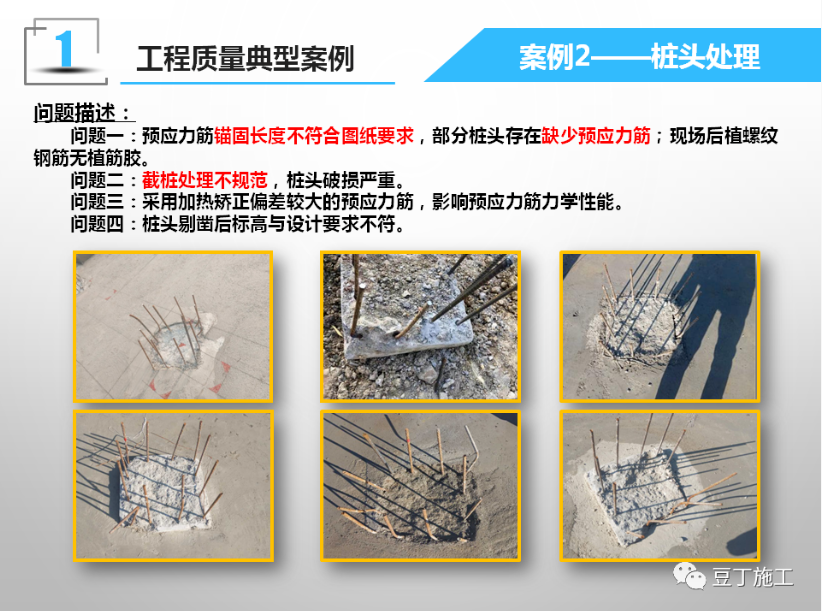 1

工程质量典型案例

案例2——桩头处理

问题描述：

问题一：预应力筋锚固长度不符合图纸要求，部分桩头存在缺少预应力筋；现场后植螺纹钢筋无植筋胶。

问题二：截桩处理不规范，桩头破损严重。

问题三：采用加热矫正偏差较大的预应力筋，影响预应力筋力学性能。

问题四：桩头剔凿后标高与设计要求不符。

豆丁施工