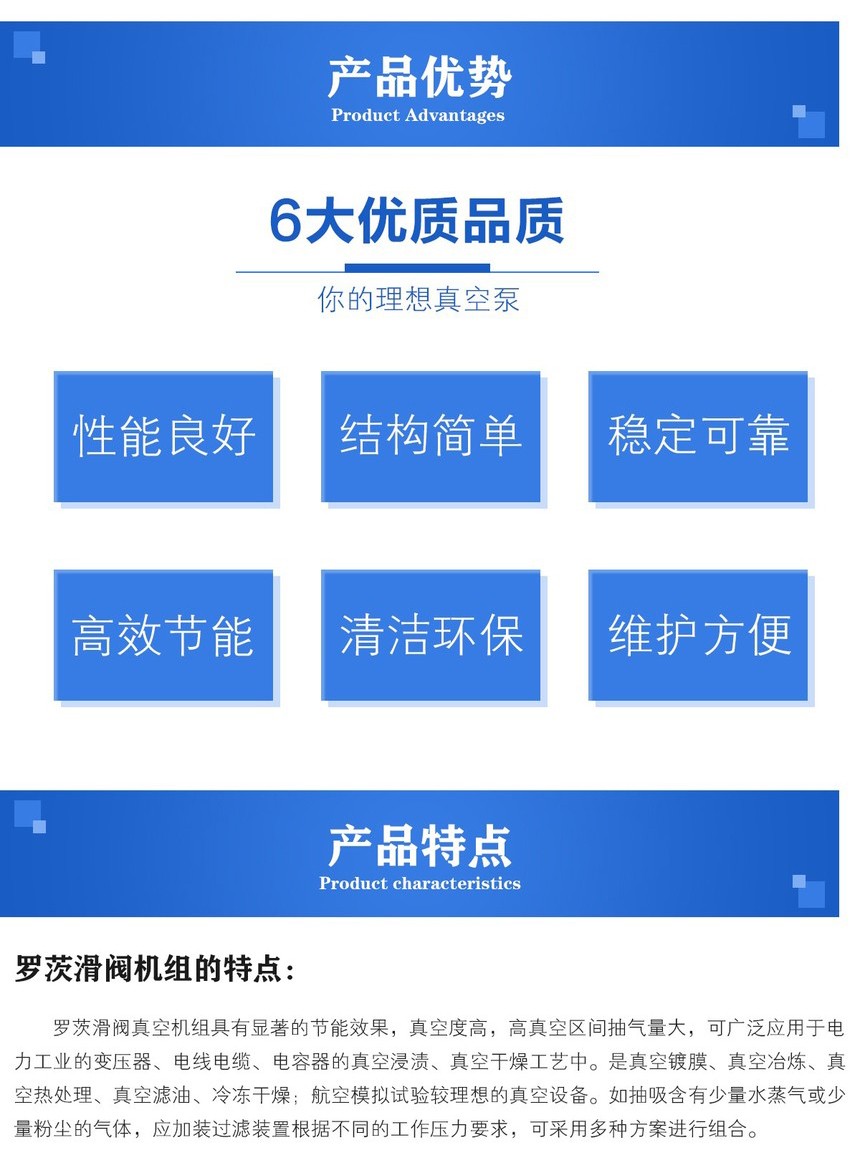 产品优势
Product Advantages

6大优质品质

你的理想真空泵

性能良好

结构简单

稳定可靠

高效节能

清洁环保

维护方便

产品特点
Product characteristics

罗茨滑阀机组的特点:

罗茨滑阀真空机组具有显著的节能效果，真空度高，高真空区间抽气量大，可广泛应用于电力工业的变压器、电线电缆、电容器的真空浸渍、真空干燥工艺中。是真空镀膜、真空冶炼、真空热处理、真空滤油、冷冻干燥；航空模拟试验较理想的真空设备。如抽吸含有少量水蒸气或少量粉尘的气体，应加装过滤装置根据不同的工作压力要求，可采用多种方案进行组合。