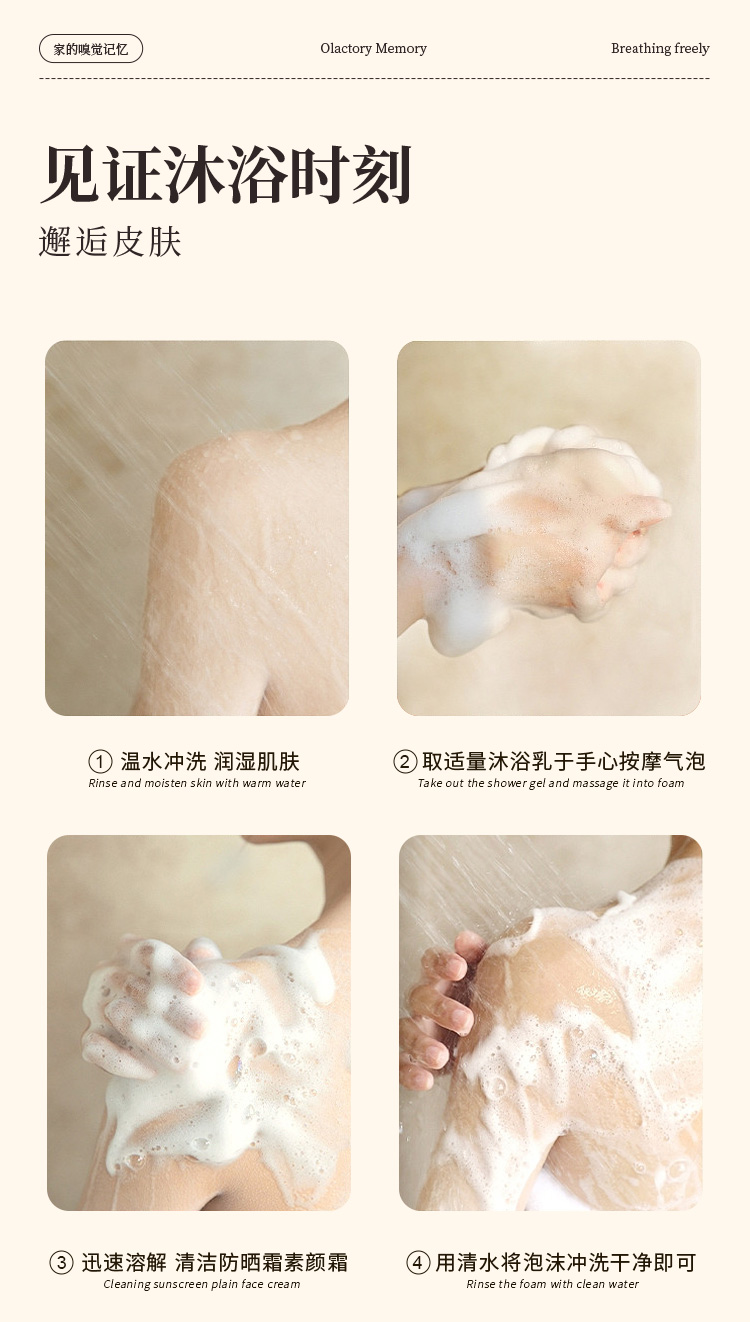 家的嗅觉记忆

Olactory Memory

Breathing freely

见证沐浴时刻

邂逅皮肤

① 温水冲洗 润湿肌肤
Rinse and moisten skin with warm water

② 取适量沐浴乳于手心按摩气泡
Take out the shower gel and massage it into foam

③ 迅速溶解 清洁防晒霜素颜霜
Cleaning sunscreen plain face cream

④ 用清水将泡沫冲洗干净即可
Rinse the foam with clean water