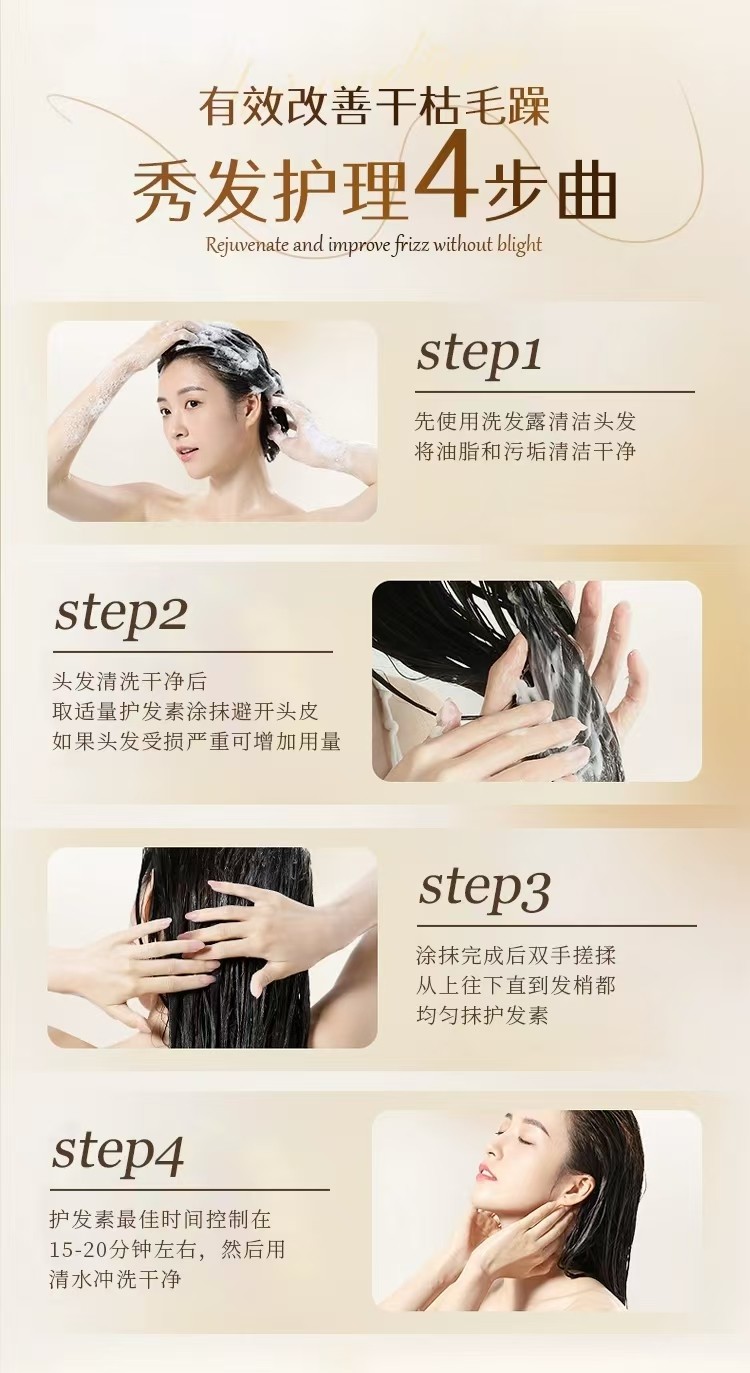 有效改善干枯毛躁

秀发护理4步曲

Rejuvenate and improve frizz without blight

step1

先使用洗发露清洁头发
将油脂和污垢清洁干净

step2

头发清洗干净后
取适量护发素涂抹避开头皮
如果头发受损严重可增加用量

step3

涂抹完成后双手搓揉
从上往下直到发梢都
均匀抹护发素

step4

护发素最佳时间控制在
15-20分钟左右，然后用
清水冲洗干净