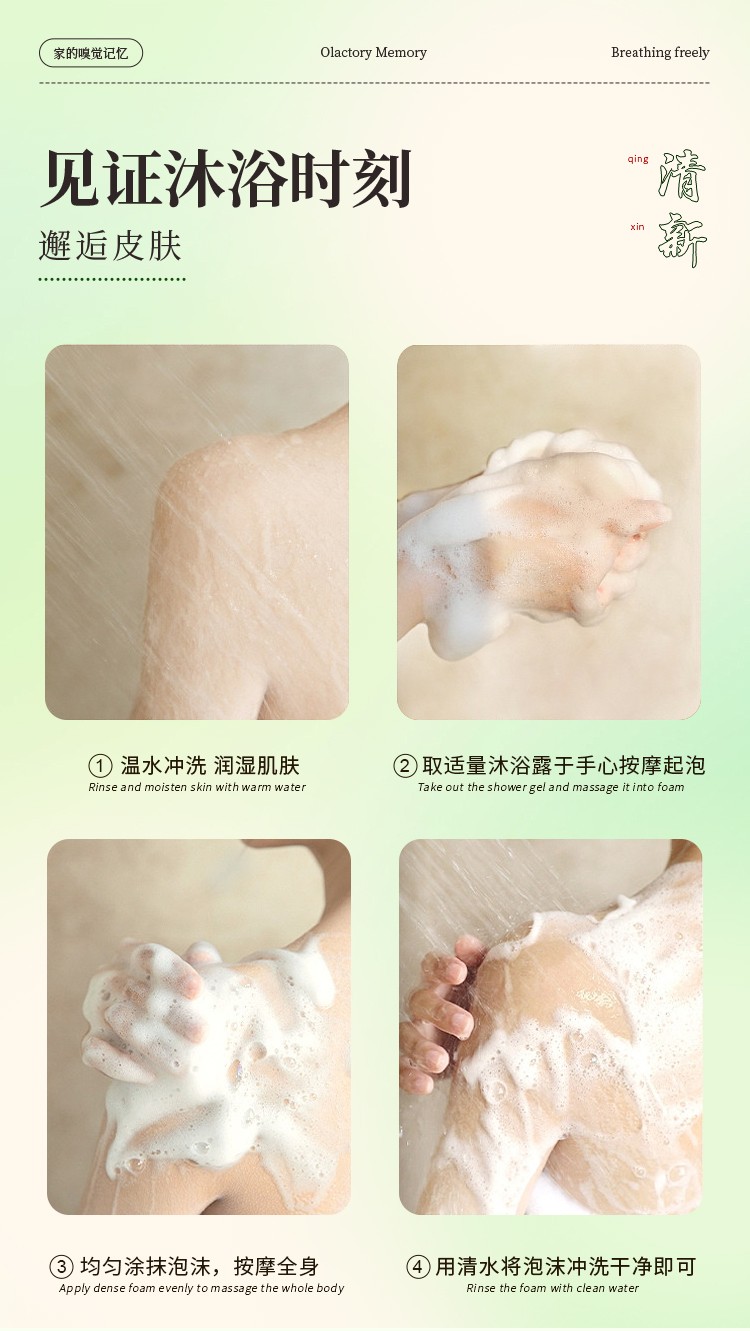 家的嗅觉记忆

Olactory Memory

Breathing freely

见证沐浴时刻

邂逅皮肤

qing 清

xin 新

① 温水冲洗 润湿肌肤
Rinse and moisten skin with warm water

② 取适量沐浴露于手心按摩起泡
Take out the shower gel and massage it into foam

③ 均匀涂抹泡沫，按摩全身
Apply dense foam evenly to massage the whole body

④ 用清水将泡沫冲洗干净即可
Rinse the foam with clean water