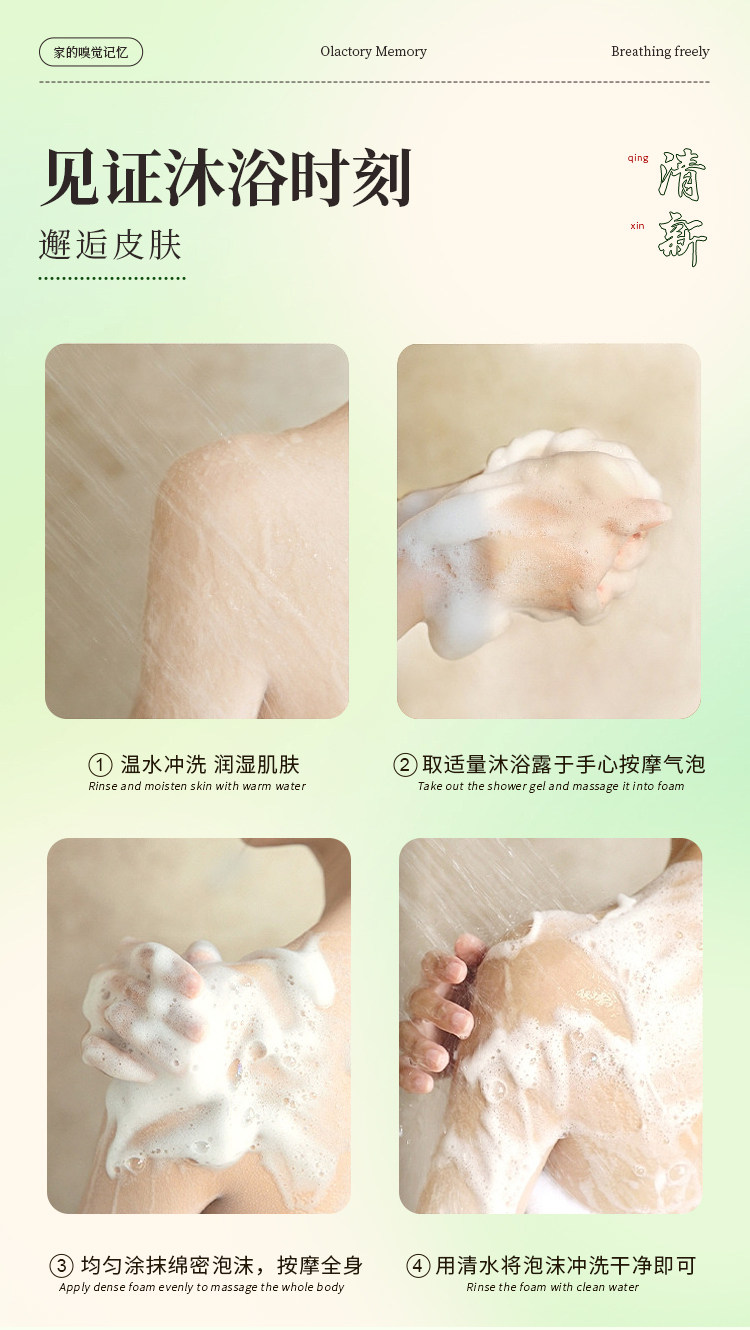 家的嗅觉记忆

Olactory Memory

Breathing freely

见证沐浴时刻

邂逅皮肤

qing 清

xin 新

① 温水冲洗 润湿肌肤
Rinse and moisten skin with warm water

② 取适量沐浴露于手心按摩气泡
Take out the shower gel and massage it into foam

③ 均匀涂抹绵密泡沫，按摩全身
Apply dense foam evenly to massage the whole body

④ 用清水将泡沫冲洗干净即可
Rinse the foam with clean water