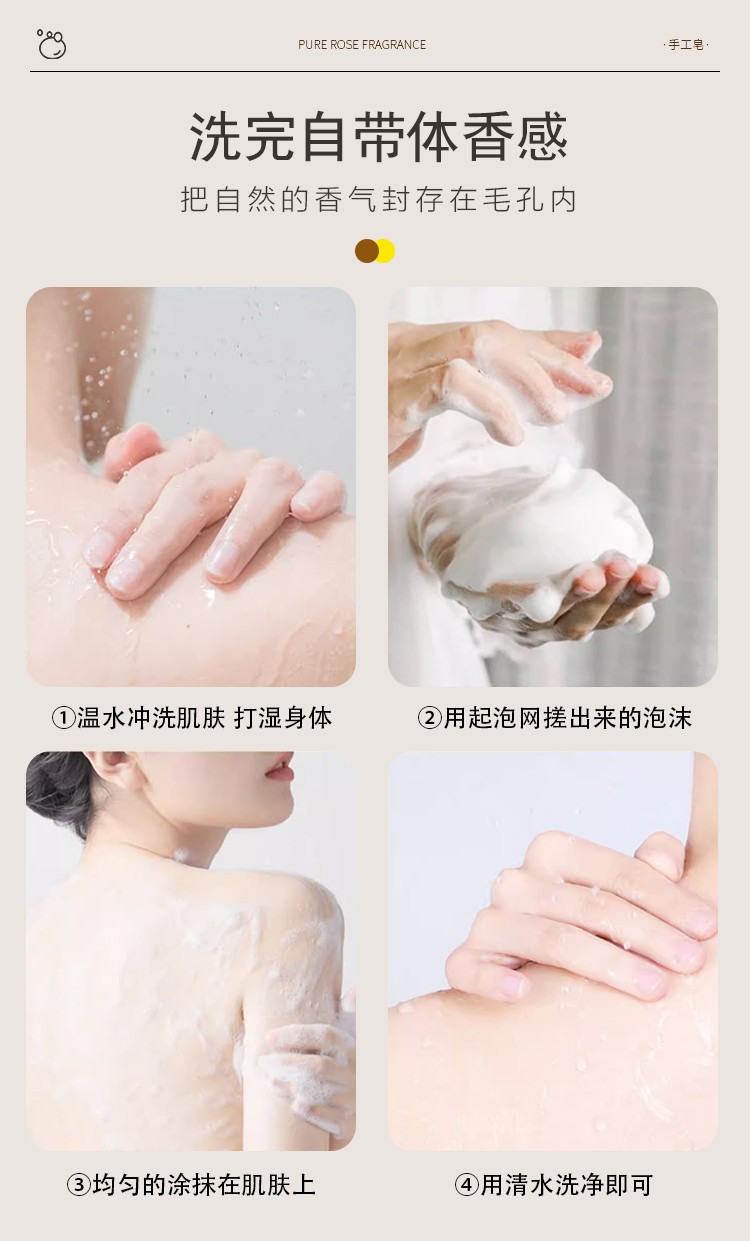 PURE ROSE FRAGRANCE

· 手工皂 ·

洗完自带体香感

把自然的香气封存在毛孔内

①温水冲洗肌肤 打湿身体

②用起泡网搓出来的泡沫

③均匀的涂抹在肌肤上

④用清水洗净即可