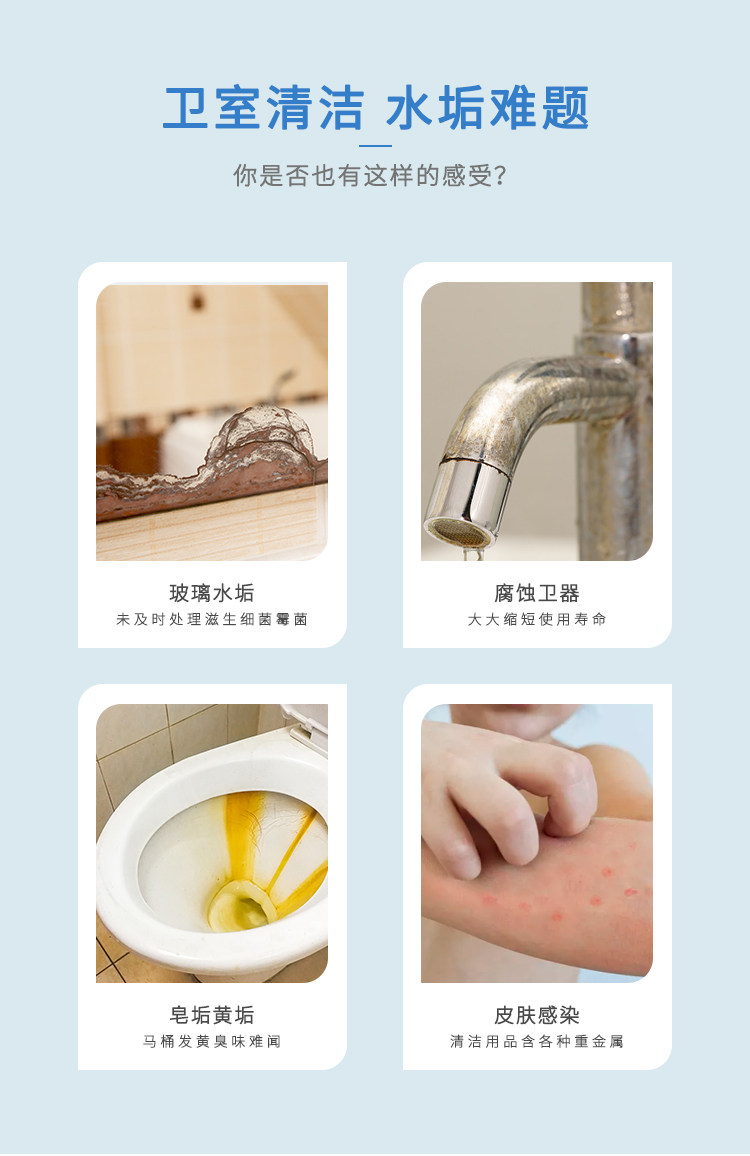 卫室清洁 水垢难题

你是否也有这样的感受?

玻璃水垢
未及时处理滋生细菌霉菌

腐蚀卫器
大大缩短使用寿命

皂垢黄垢
马桶发黄臭味难闻

皮肤感染
清洁用品含各种重金属