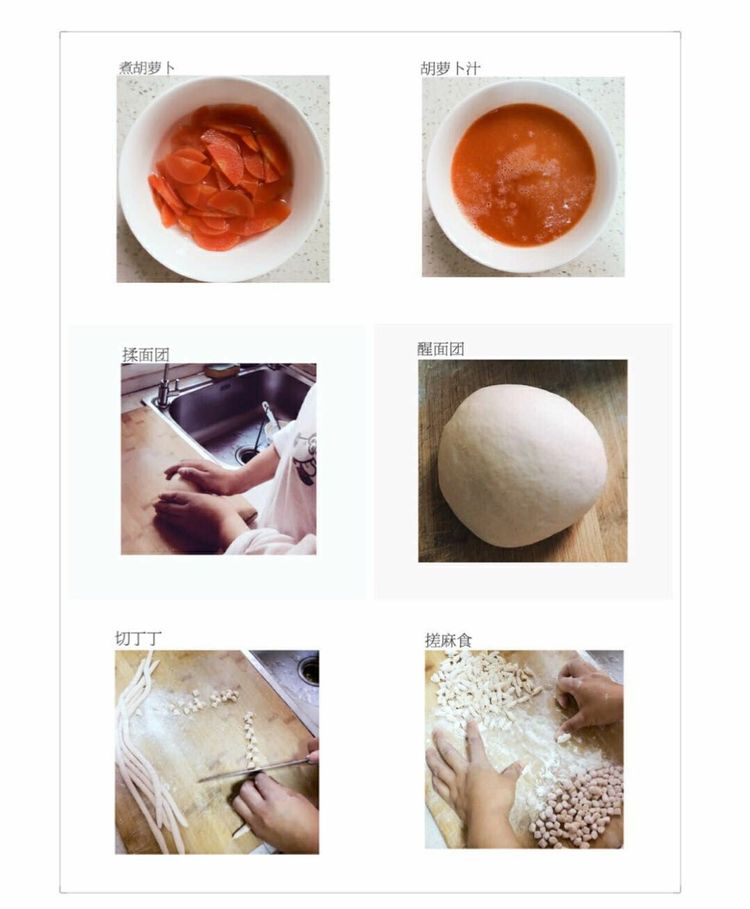 煮胡萝卜

胡萝卜汁

揉面团

醒面团

切丁丁

搓麻食