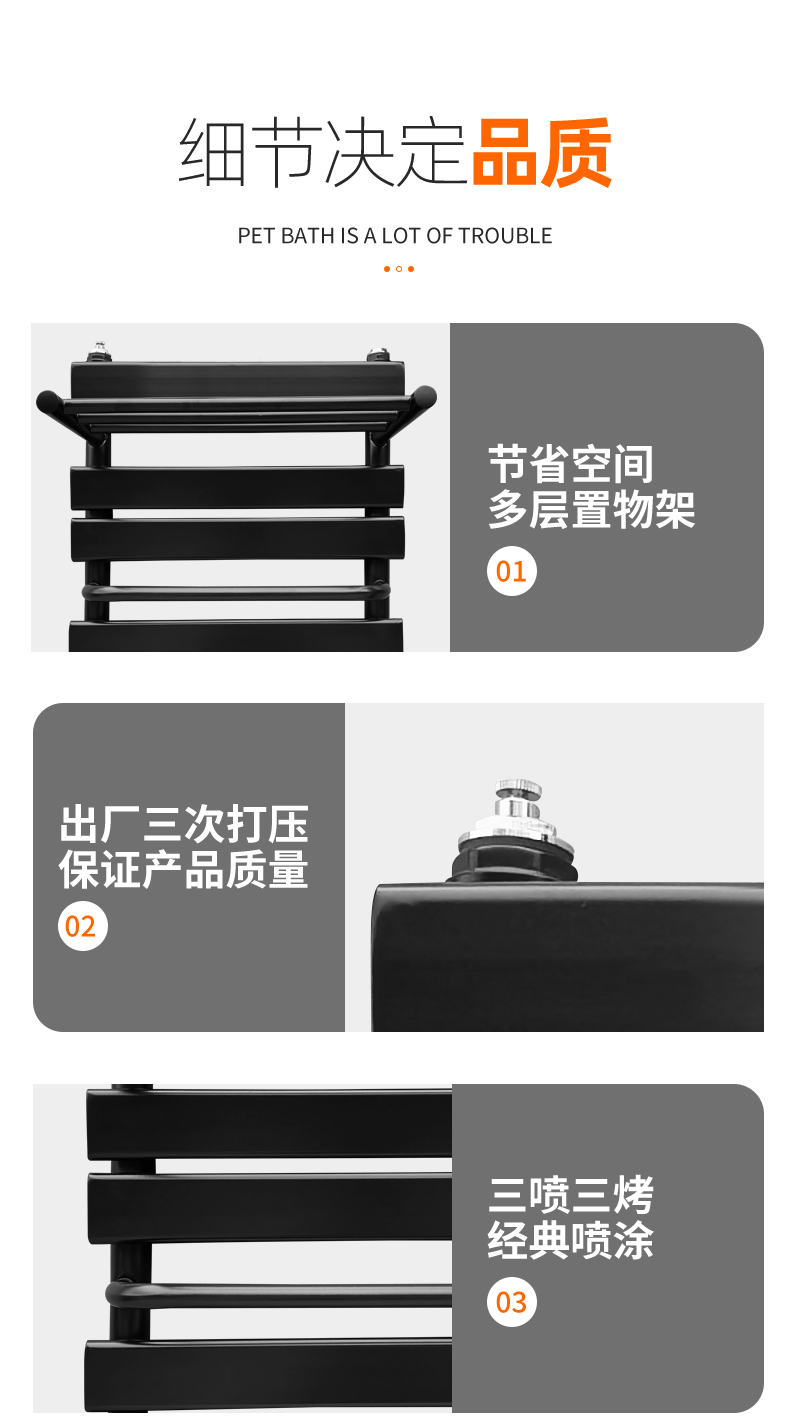 细节决定品质

PET BATH IS A LOT OF TROUBLE

节省空间
多层置物架

01

出厂三次打压
保证产品质量

02

三喷三烤
经典喷涂

03