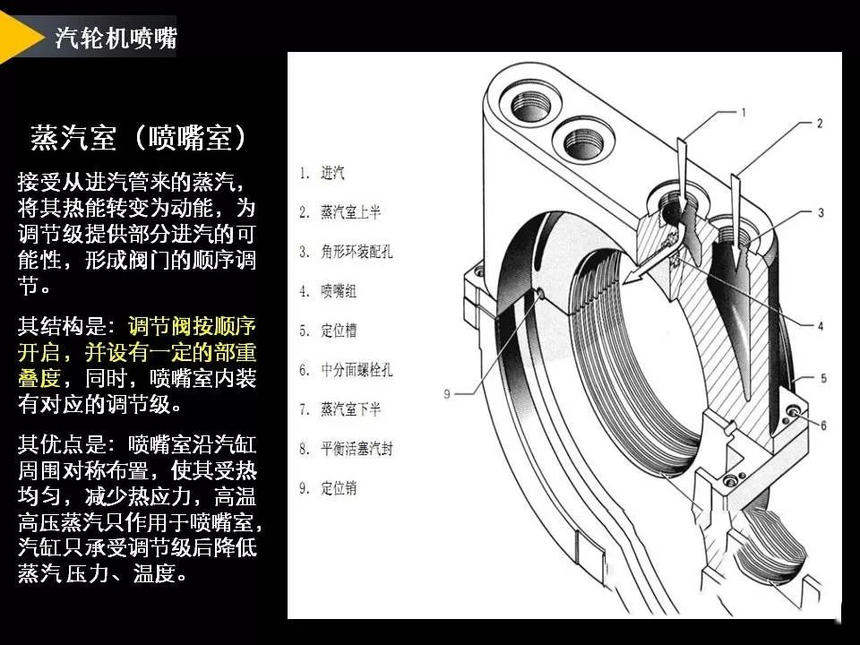 汽轮机喷嘴

蒸汽室（喷嘴室）

接受从进汽管来的蒸汽，将其热能转变为动能，为调节级提供部分进汽的可能性，形成阀门的顺序调节。

其结构是：调节阀按顺序开启，并设有一定的部重叠度，同时，喷嘴室内装有对应的调节级。

其优点是：喷嘴室沿汽缸周围对称布置，使其受热均匀，减少热应力，高温高压蒸汽只作用于喷嘴室，汽缸只承受调节级后降低蒸汽压力、温度。

1. 进汽
2. 蒸汽室上半
3. 角形环装配孔
4. 喷嘴组
5. 定位槽
6. 中分面螺栓孔
7. 蒸汽室下半
8. 平衡活塞汽封
9. 定位销

1
2
3
4
5
6
9