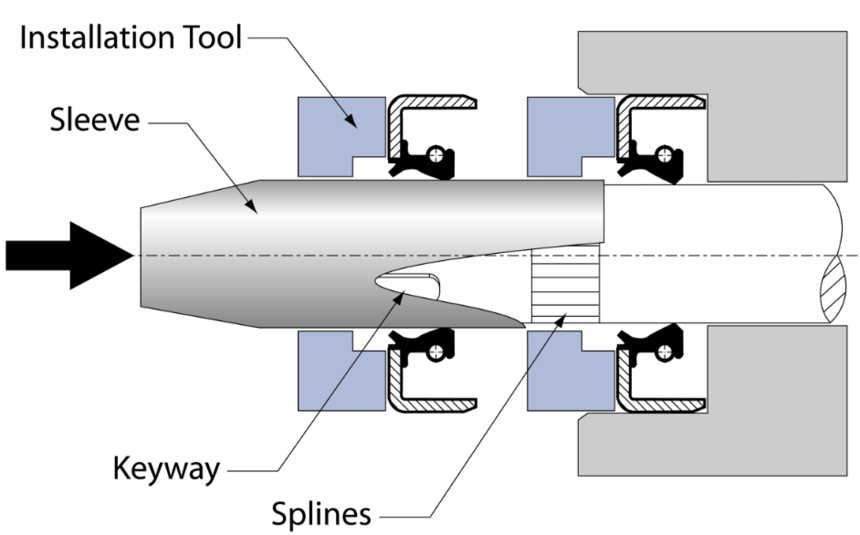 Installation Tool
Sleeve
Keyway
Splines