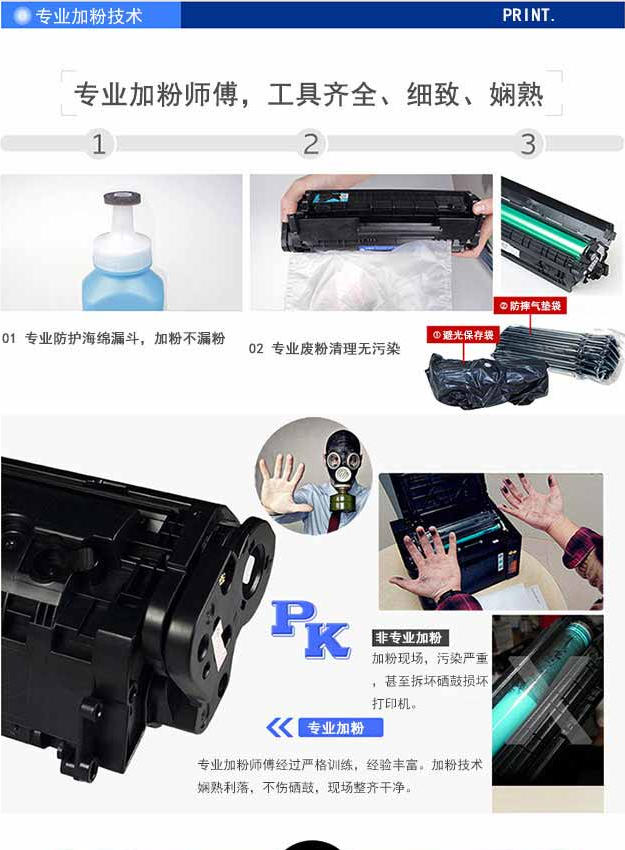 专业加粉技术

PRINT.

专业加粉师傅，工具齐全、细致、娴熟

1

2

3

01 专业防护海绵漏斗，加粉不漏粉

02 专业废粉清理无污染

② 防摔气垫袋

① 避光保存袋

PK

非专业加粉

加粉现场，污染严重，甚至拆坏硒鼓损坏打印机。

专业加粉

专业加粉师傅经过严格训练，经验丰富。加粉技术娴熟利落，不伤硒鼓，现场整齐干净。