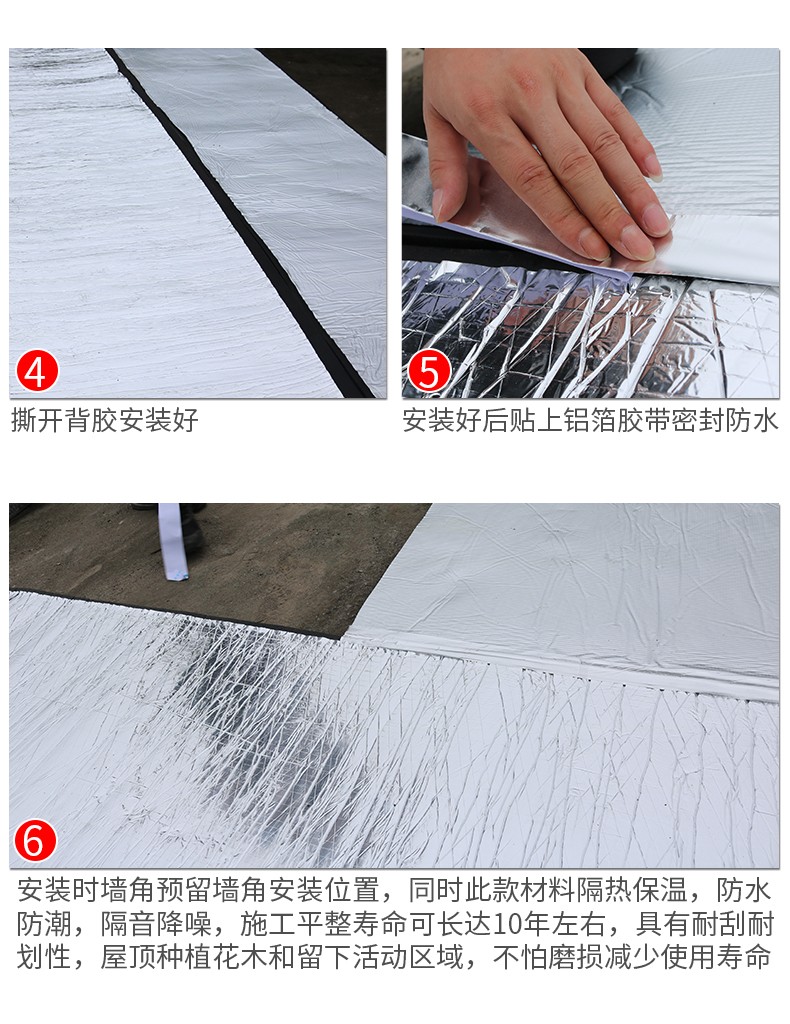 4

撕开背胶安装好

5

安装好后贴上铝箔胶带密封防水

6

安装时墙角预留墙角安装位置，同时此款材料隔热保温，防水防潮，隔音降噪，施工平整寿命可长达10年左右，具有耐刮耐划性，屋顶种植花木和留下活动区域，不怕磨损减少使用寿命