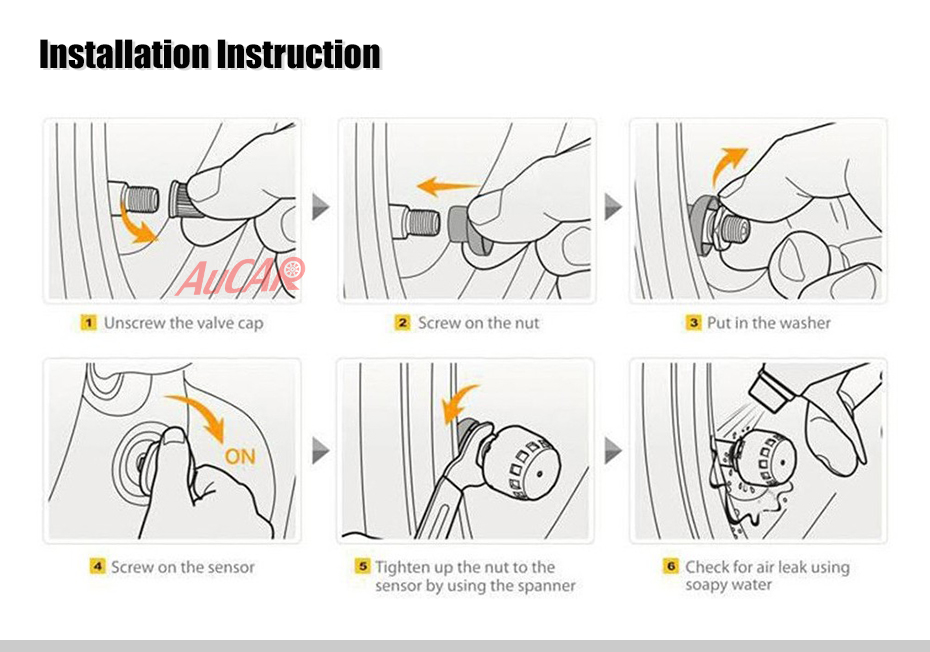 Installation Instruction

AuCAR

1 Unscrew the valve cap

2 Screw on the nut

3 Put in the washer

ON

4 Screw on the sensor

5 Tighten up the nut to the sensor by using the spanner

6 Check for air leak using soapy water