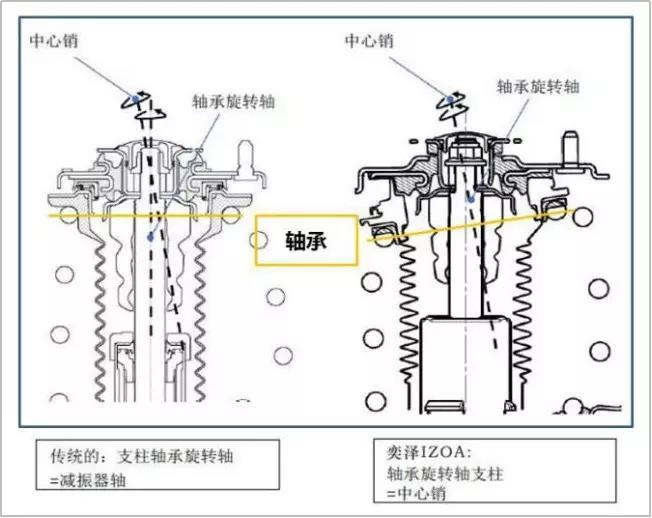 中心销

轴承旋转轴

中心销

轴承旋转轴

轴承

传统的：支柱轴承旋转轴
=减振器轴

奕泽IZOA:
轴承旋转轴支柱
=中心销