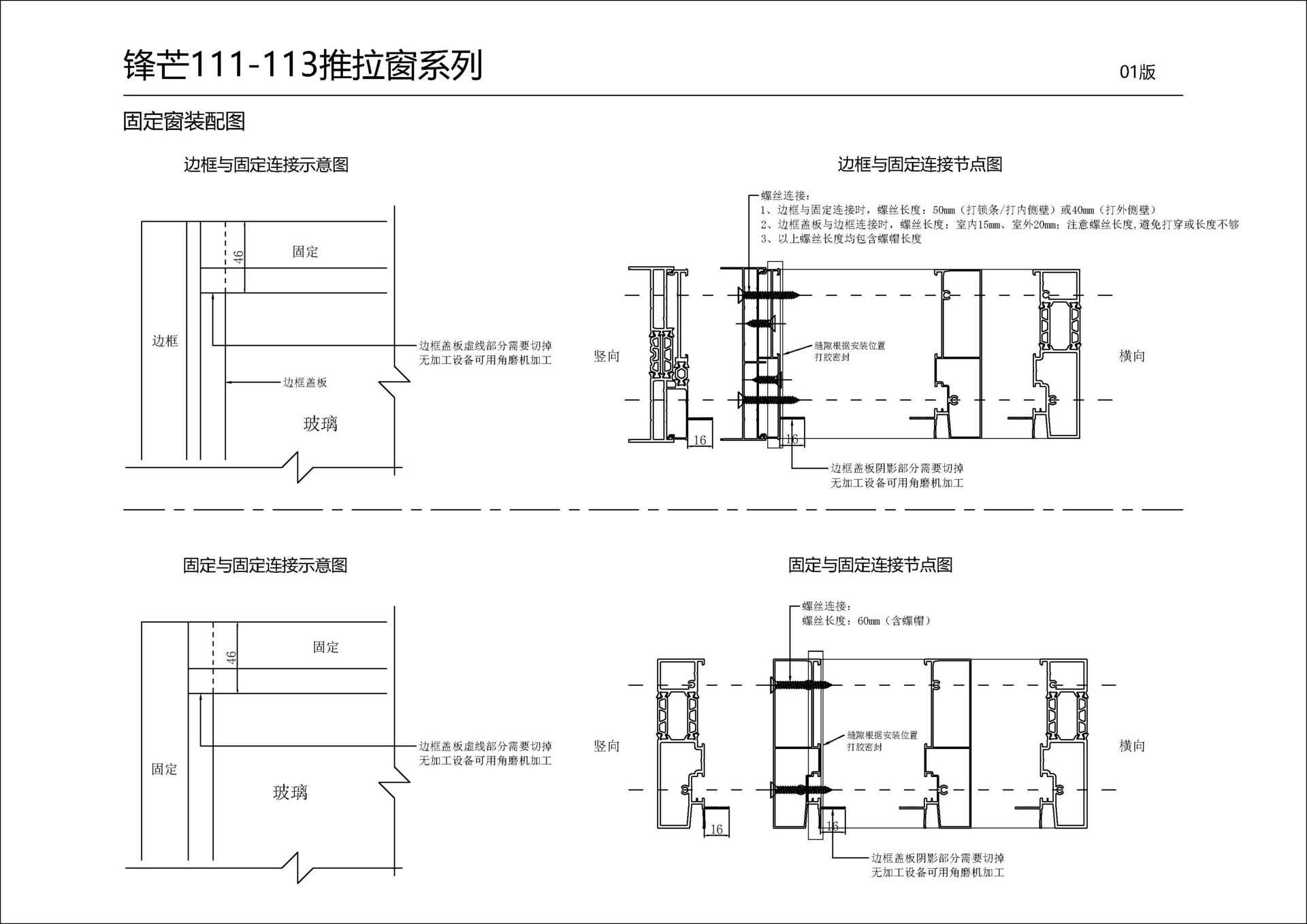 锋芒111-113推拉窗系列

01版

固定窗装配图

边框与固定连接示意图

46

固定

边框

边框盖板虚线部分需要切掉
无加工设备可用角磨机加工

边框盖板

玻璃

边框与固定连接节点图

螺丝连接:
1、边框与固定连接时，螺丝长度：50mm（打锁条/打内侧壁）或40mm（打外侧壁）
2、边框盖板与边框连接时，螺丝长度：室内15mm、室外20mm；注意螺丝长度，避免打穿或长度不够
3、以上螺丝长度均包含螺帽长度

竖向

缝隙根据安装位置
打胶密封

横向

16

16

边框盖板阴影部分需要切掉
无加工设备可用角磨机加工

固定与固定连接示意图

46

固定

固定

边框盖板虚线部分需要切掉
无加工设备可用角磨机加工

玻璃

固定与固定连接节点图

螺丝连接:
螺丝长度：60mm（含螺帽）

竖向

缝隙根据安装位置
打胶密封

横向

16

16

边框盖板阴影部分需要切掉
无加工设备可用角磨机加工