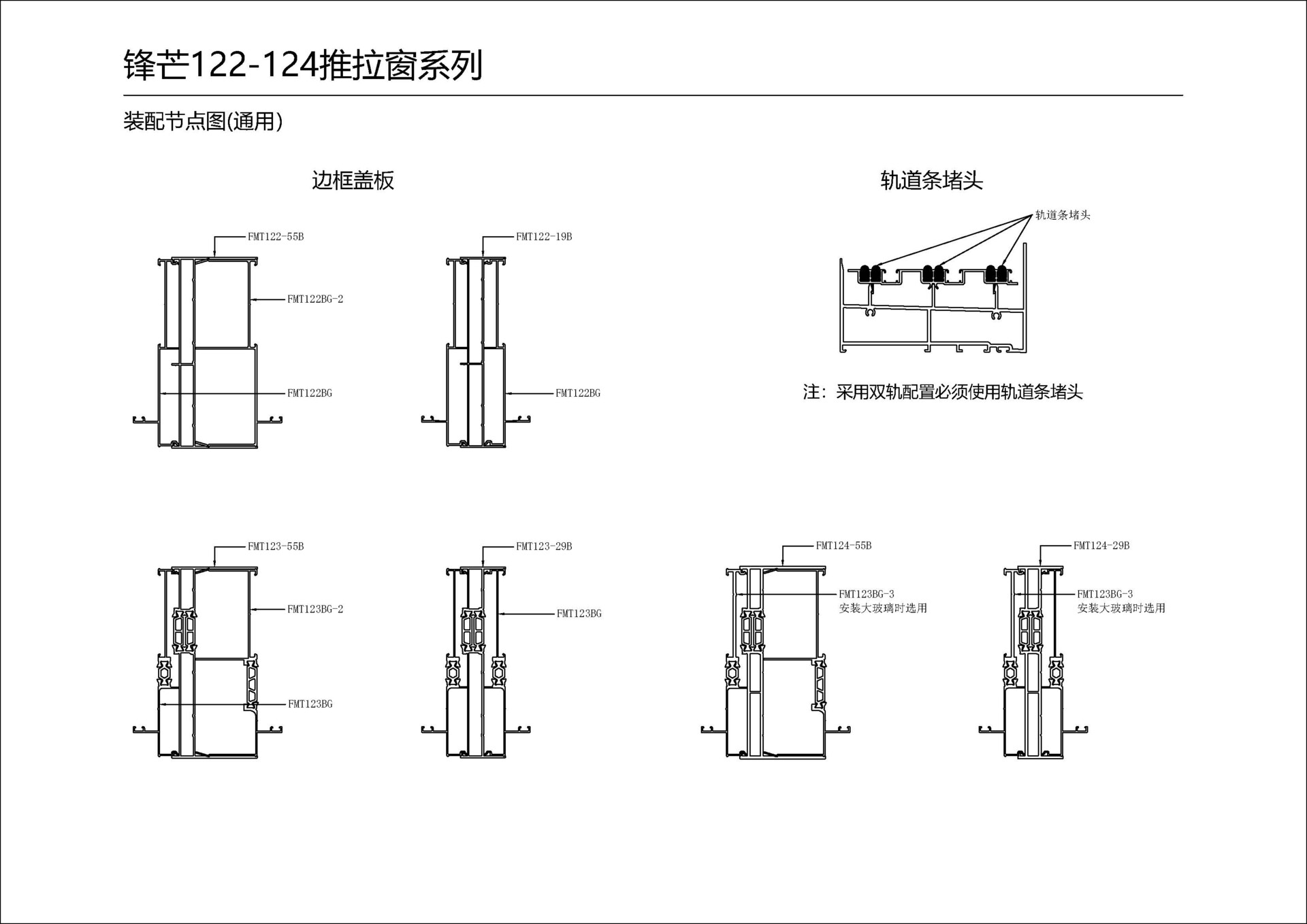 锋芒122-124推拉窗系列

装配节点图(通用)

边框盖板

FMT122-55B
FMT122BG-2
FMT122BG

FMT122-19B
FMT122BG

轨道条堵头

轨道条堵头

注：采用双轨配置必须使用轨道条堵头

FMT123-55B
FMT123BG-2
FMT123BG

FMT123-29B
FMT123BG

FMT124-55B
FMT123BG-3
安装大玻璃时选用

FMT124-29B
FMT123BG-3
安装大玻璃时选用