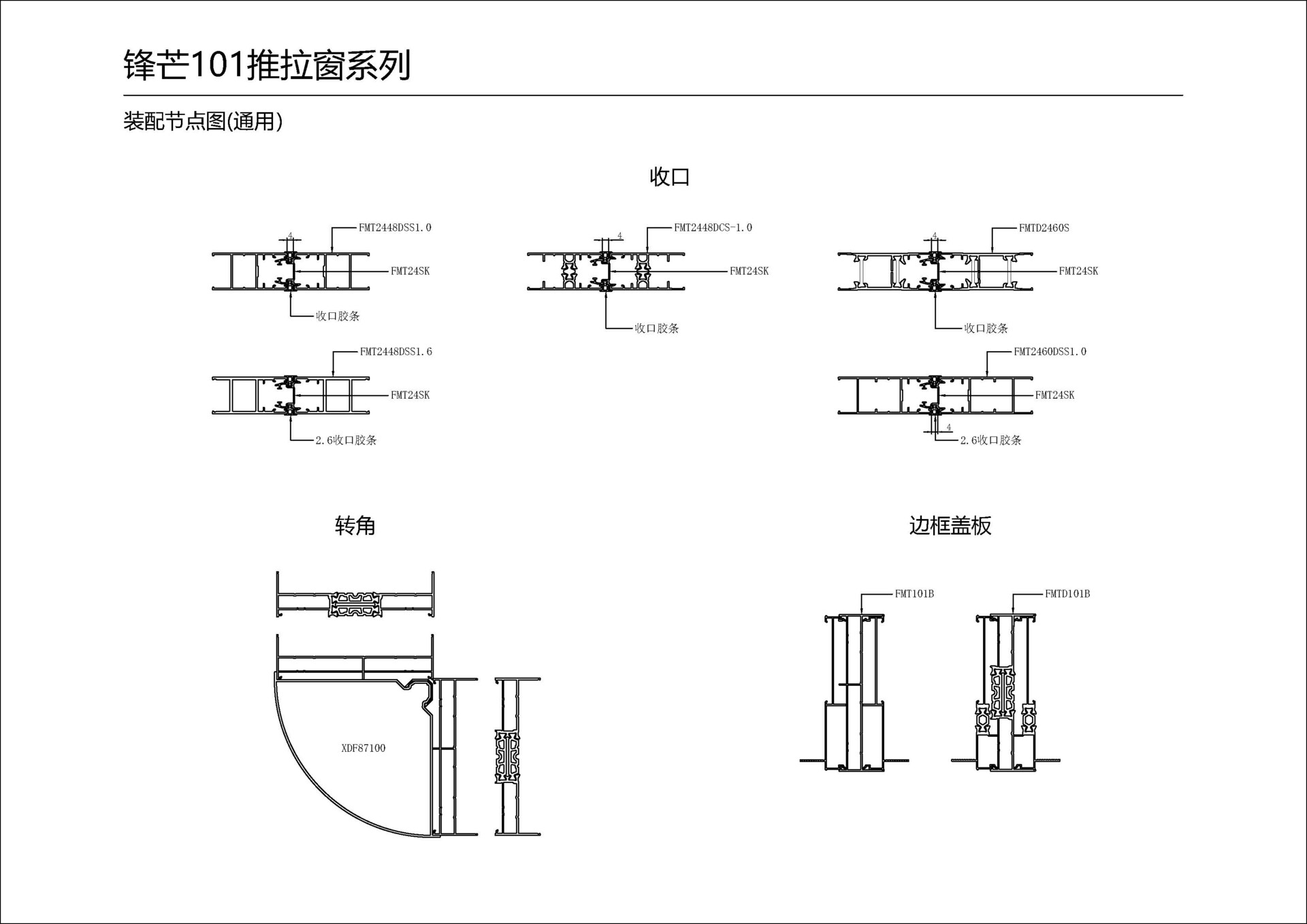 锋芒101推拉窗系列

装配节点图(通用)

收口

4
FMT2448DSS1.0
FMT24SK
收口胶条

4
FMT2448DCS-1.0
FMT24SK
收口胶条

4
FMTD2460S
FMT24SK
收口胶条

FMT2448DSS1.6
FMT24SK
2.6收口胶条

FMT2460DSS1.0
FMT24SK
4
2.6收口胶条

转角

XDF87100

边框盖板

FMT101B

FMTD101B