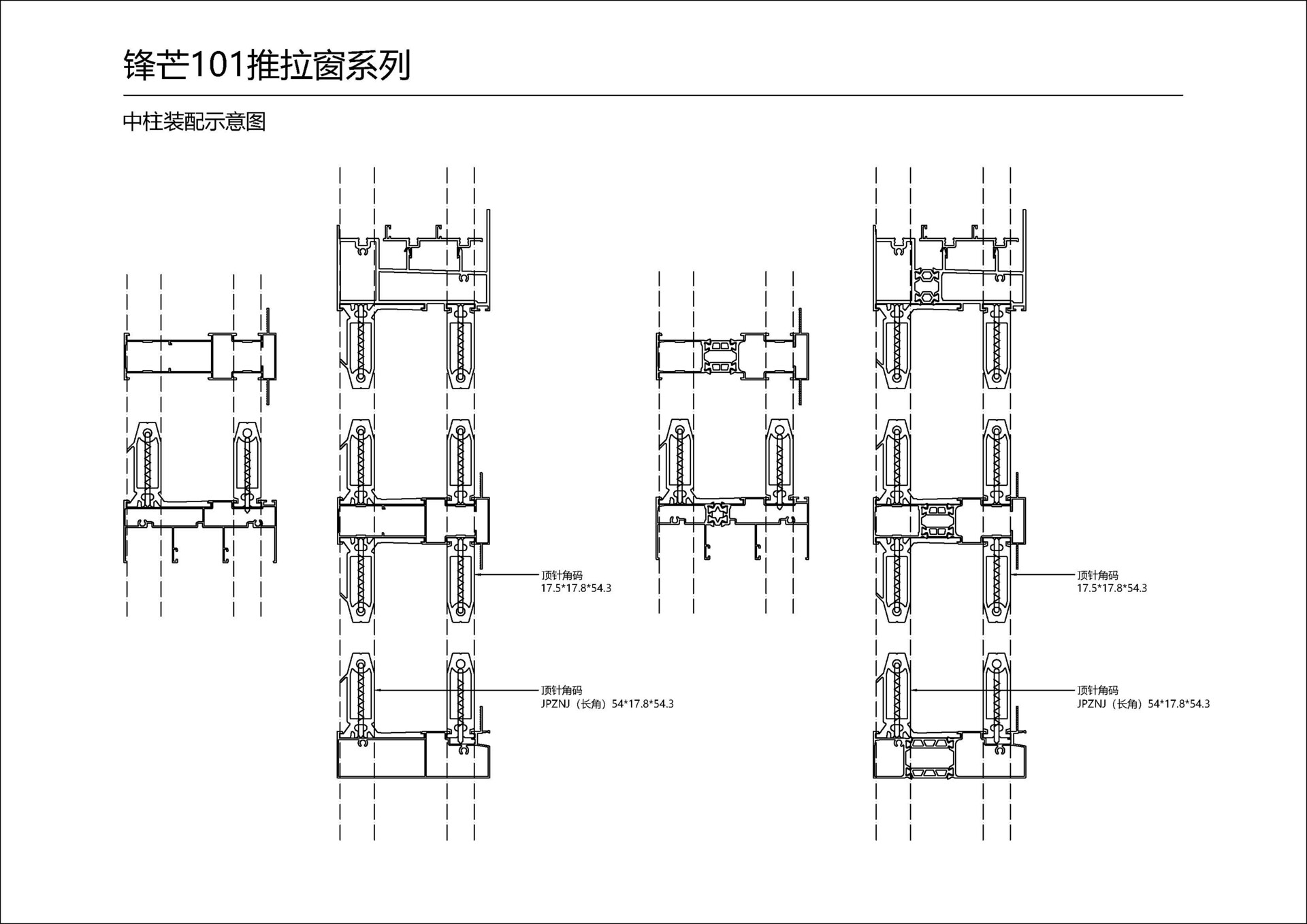 锋芒101推拉窗系列

中柱装配示意图

顶针角码
17.5*17.8*54.3

顶针角码
JPZNJ（长角）54*17.8*54.3

顶针角码
17.5*17.8*54.3

顶针角码
JPZNJ（长角）54*17.8*54.3