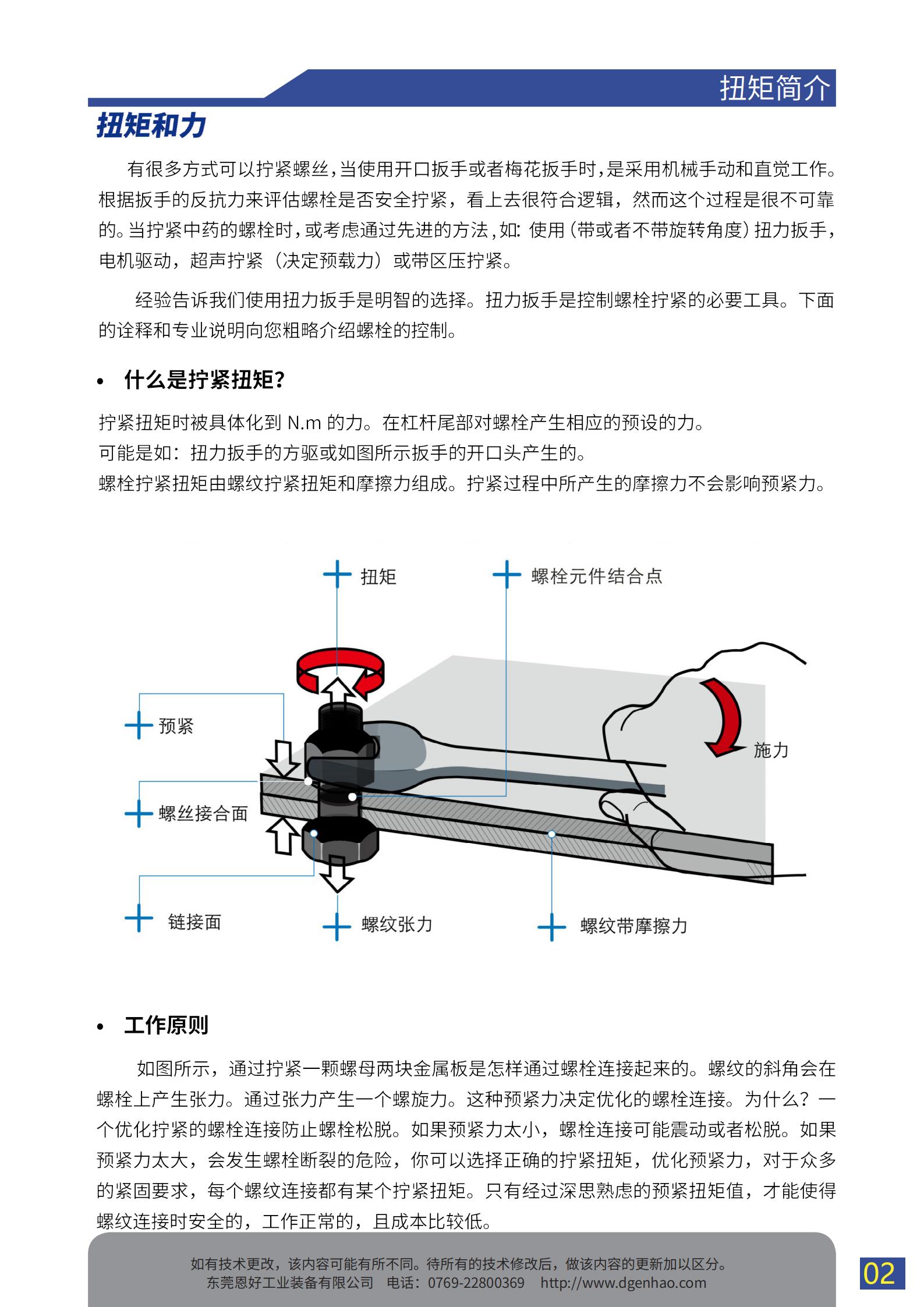 扭矩简介

扭矩和力

有很多方式可以拧紧螺丝，当使用开口扳手或者梅花扳手时，是采用机械手动和直觉工作。根据扳手的反抗力来评估螺栓是否安全拧紧，看上去很符合逻辑，然而这个过程是很不可靠的。当拧紧中药的螺栓时，或考虑通过先进的方法，如：使用（带或者不带旋转角度）扭力扳手，电机驱动，超声拧紧（决定预载力）或带区压拧紧。

经验告诉我们使用扭力扳手是明智的选择。扭力扳手是控制螺栓拧紧的必要工具。下面的诠释和专业说明向您粗略介绍螺栓的控制。

• 什么是拧紧扭矩?

拧紧扭矩时被具体化到 N.m 的力。在杠杆尾部对螺栓产生相应的预设的力。
可能是如：扭力扳手的方驱或如图所示扳手的开口头产生的。
螺栓拧紧扭矩由螺纹拧紧扭矩和摩擦力组成。拧紧过程中所产生的摩擦力不会影响预紧力。

扭矩
螺栓元件结合点
预紧
施力
螺丝接合面
链接面
螺纹张力
螺纹带摩擦力

• 工作原则

如图所示，通过拧紧一颗螺母两块金属板是怎样通过螺栓连接起来的。螺纹的斜角会在螺栓上产生张力。通过张力产生一个螺旋力。这种预紧力决定优化的螺栓连接。为什么？一个优化拧紧的螺栓连接防止螺栓松脱。如果预紧力太小，螺栓连接可能震动或者松脱。如果预紧力太大，会发生螺栓断裂的危险，你可以选择正确的拧紧扭矩，优化预紧力，对于众多的紧固要求，每个螺纹连接都有某个拧紧扭矩。只有经过深思熟虑的预紧扭矩值，才能使得螺纹连接时安全的，工作正常的，且成本比较低。

如有技术更改，该内容可能有所不同。待所有的技术修改后，做该内容的更新加以区分。
东莞恩好工业装备有限公司 电话：0769-22800369 http://www.dgenhao.com

02