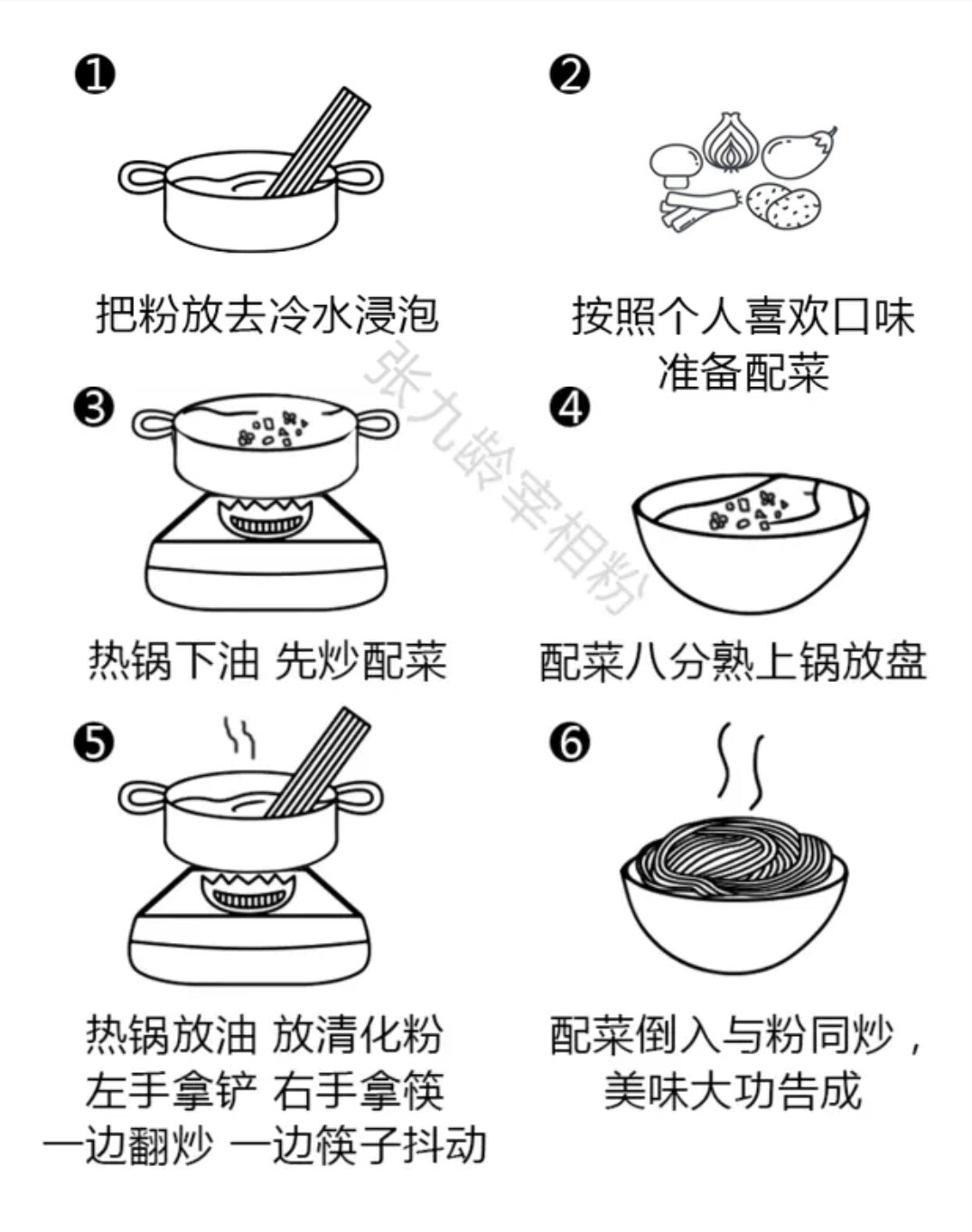 ❶

把粉放去冷水浸泡

❷

按照个人喜欢口味
准备配菜

张九龄宰相粉

❸

热锅下油 先炒配菜

❹

配菜八分熟上锅放盘

❺

热锅放油 放清化粉
左手拿铲 右手拿筷
一边翻炒 一边筷子抖动

❻

配菜倒入与粉同炒，
美味大功告成