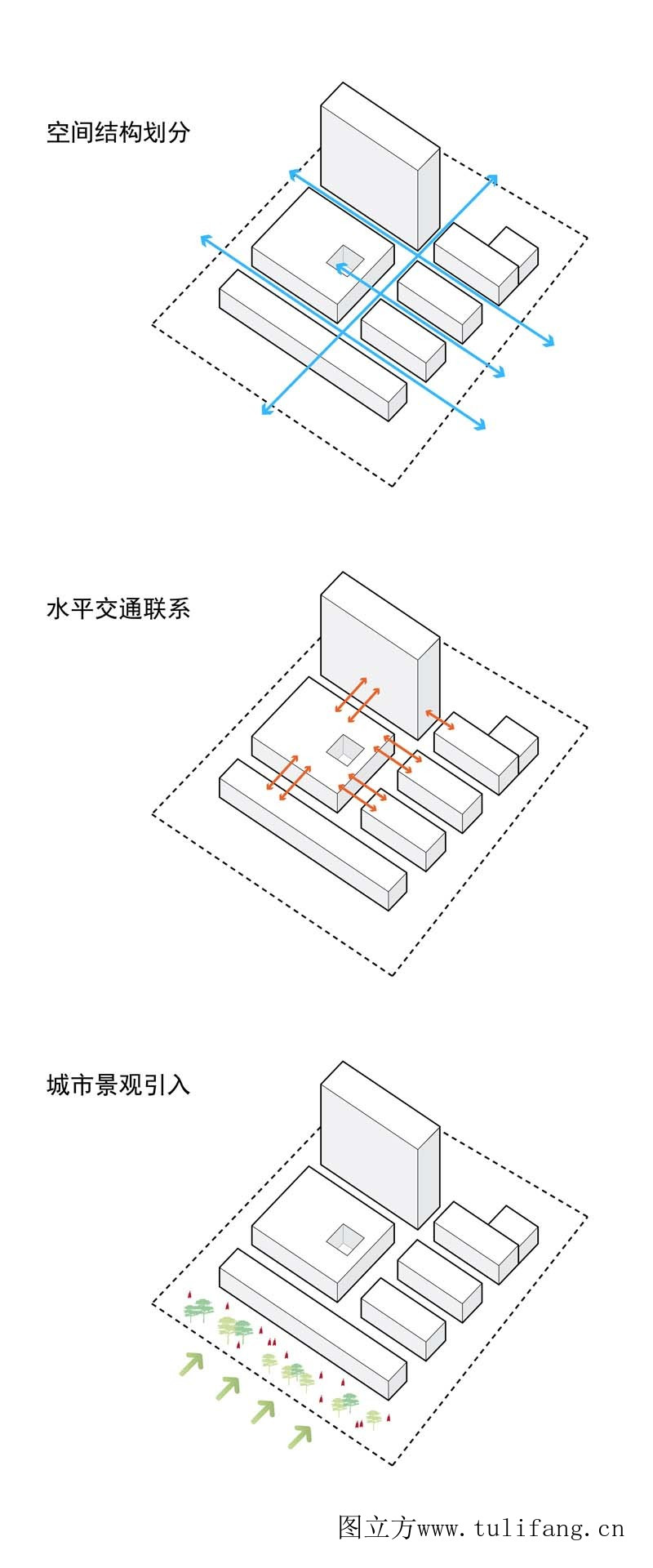 空间结构划分

水平交通联系

城市景观引入

图立方www.tulifang.cn