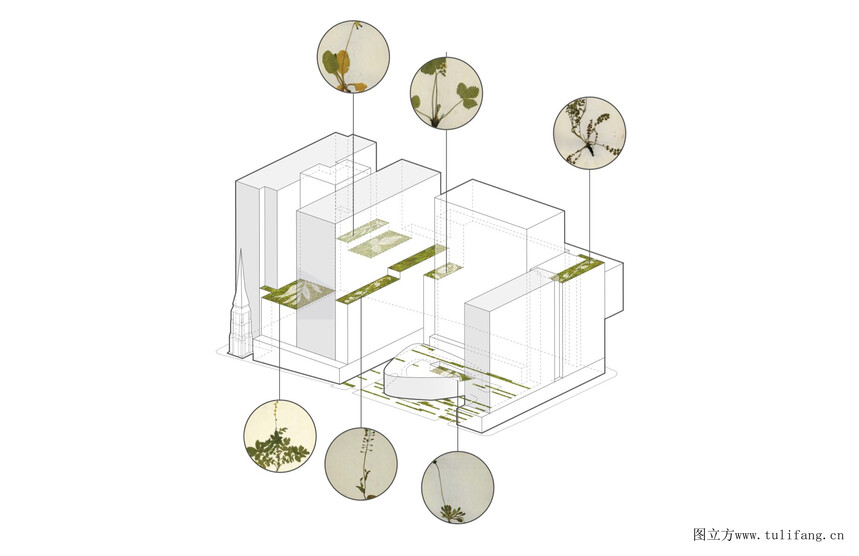 图立方www.tulifang.cn