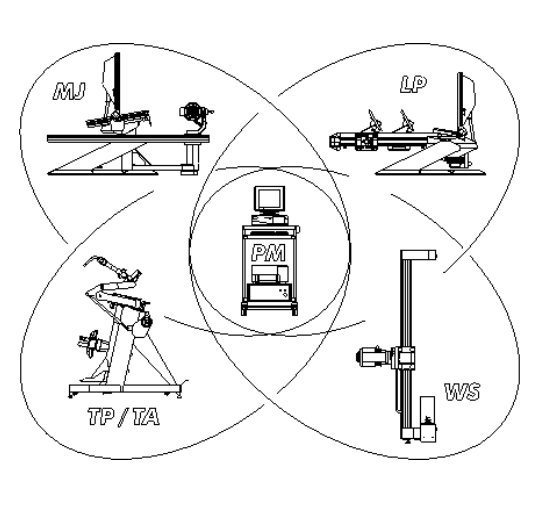 MJ

LP

PM

TP / TA

WS