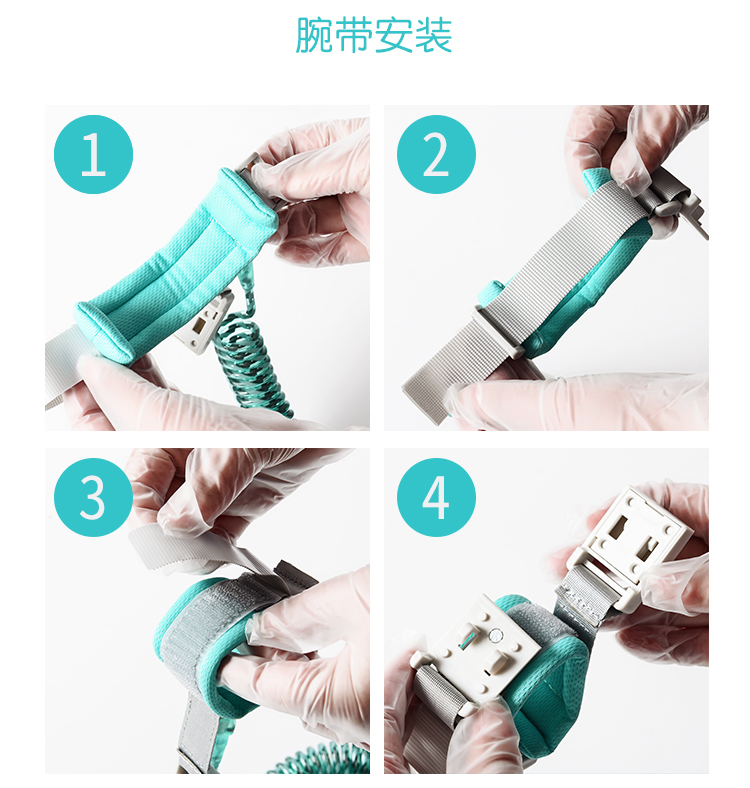 腕带安装

1

2

3

4