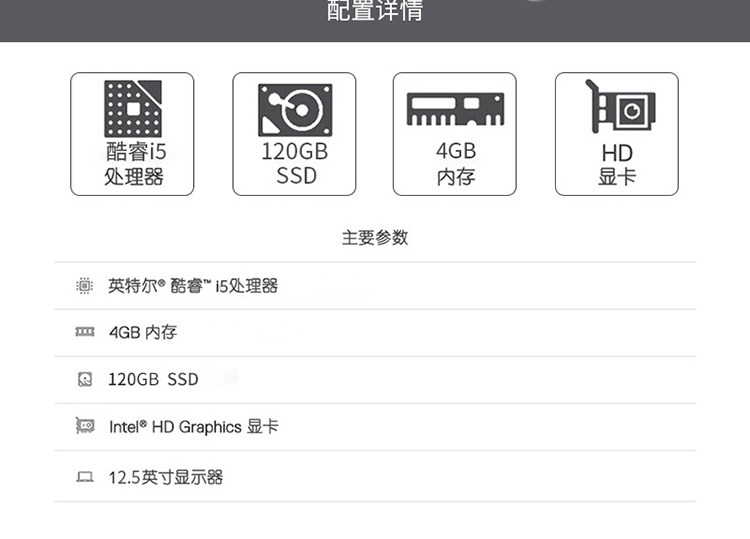 配置详情

酷睿i5
处理器

120GB
SSD

4GB
内存

HD
显卡

主要参数

英特尔® 酷睿™ i5处理器

4GB 内存

120GB SSD

Intel® HD Graphics 显卡

12.5英寸显示器