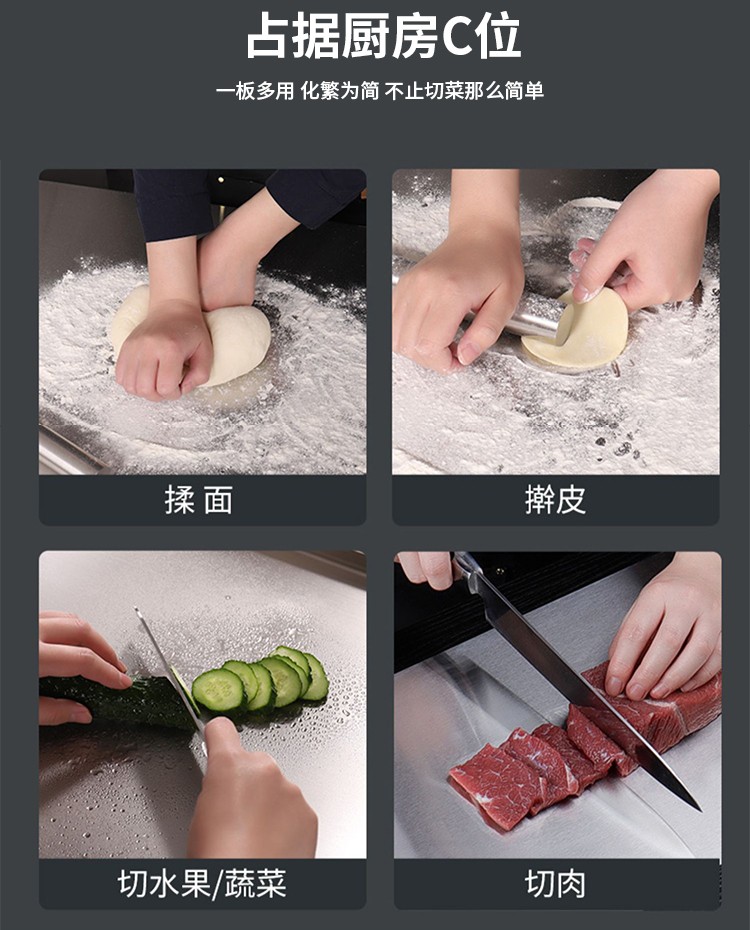 占据厨房C位

一板多用 化繁为简 不止切菜那么简单

揉 面

擀皮

切水果/蔬菜

切肉