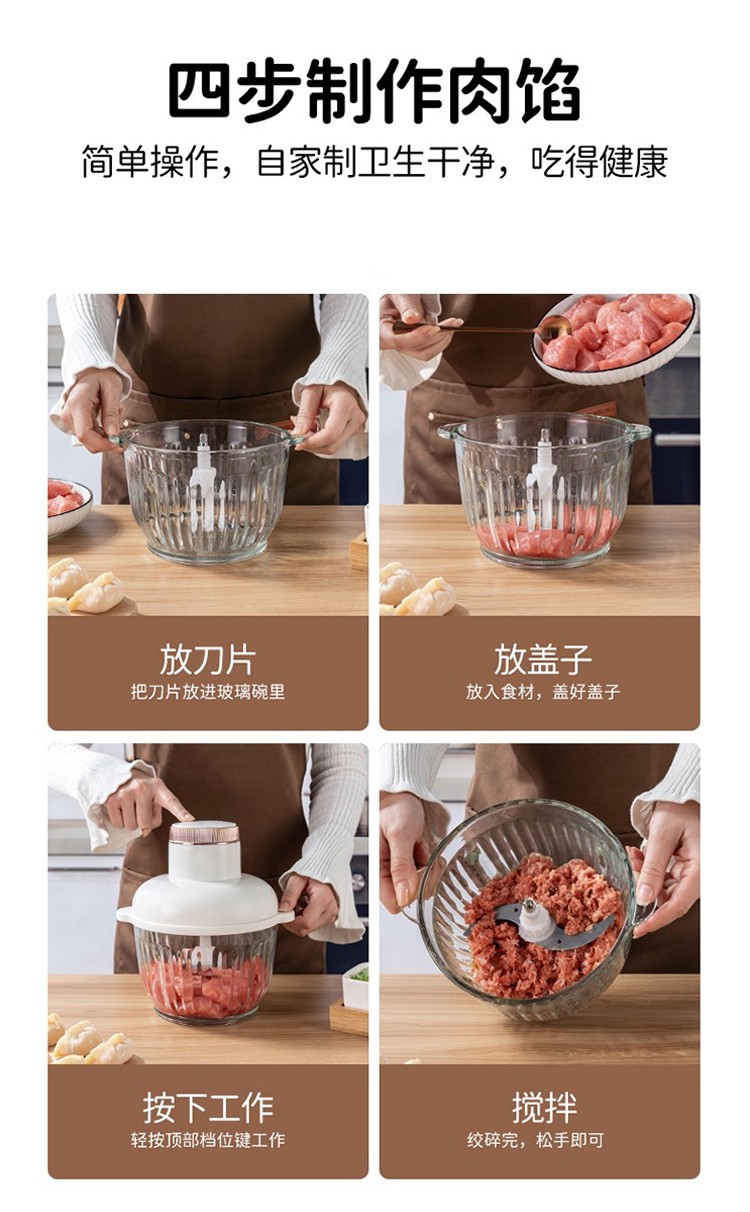 四步制作肉馅

简单操作，自家制卫生干净，吃得健康

放刀片

把刀片放进玻璃碗里

放盖子

放入食材，盖好盖子

按下工作

轻按顶部档位键工作

搅拌

绞碎完，松手即可