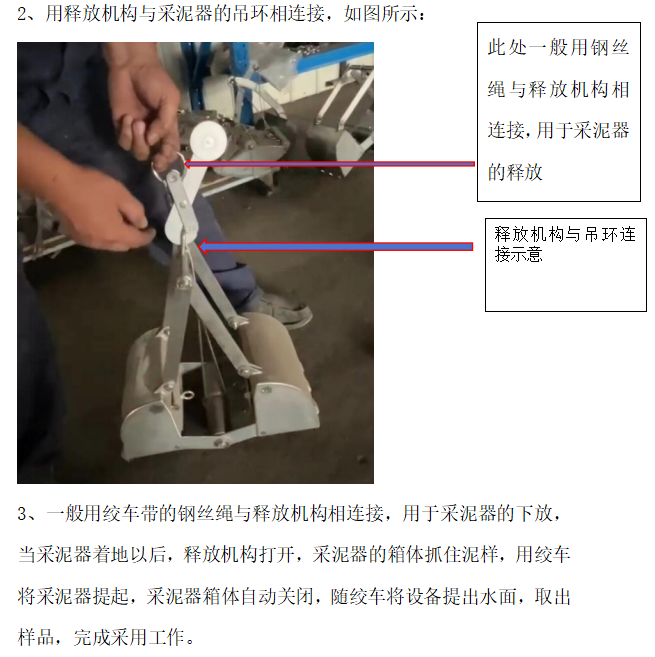 2、用释放机构与采泥器的吊环相连接，如图所示：

此处一般用钢丝绳与释放机构相连接，用于采泥器的释放

释放机构与吊环连接示意

3、一般用绞车带的钢丝绳与释放机构相连接，用于采泥器的下放，当采泥器着地以后，释放机构打开，采泥器的箱体抓住泥样，用绞车将采泥器提起，采泥器箱体自动关闭，随绞车将设备提出水面，取出样品，完成采用工作。