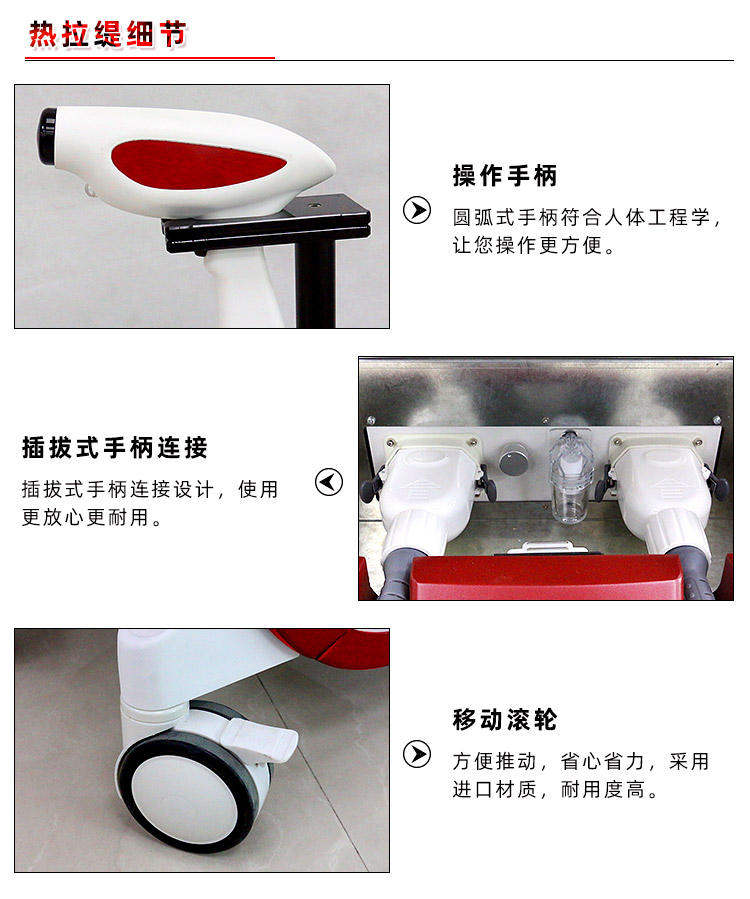 热拉缇细节

操作手柄

圆弧式手柄符合人体工程学，让您操作更方便。

插拔式手柄连接

插拔式手柄连接设计，使用更放心更耐用。

移动滚轮

方便推动，省心省力，采用进口材质，耐用度高。