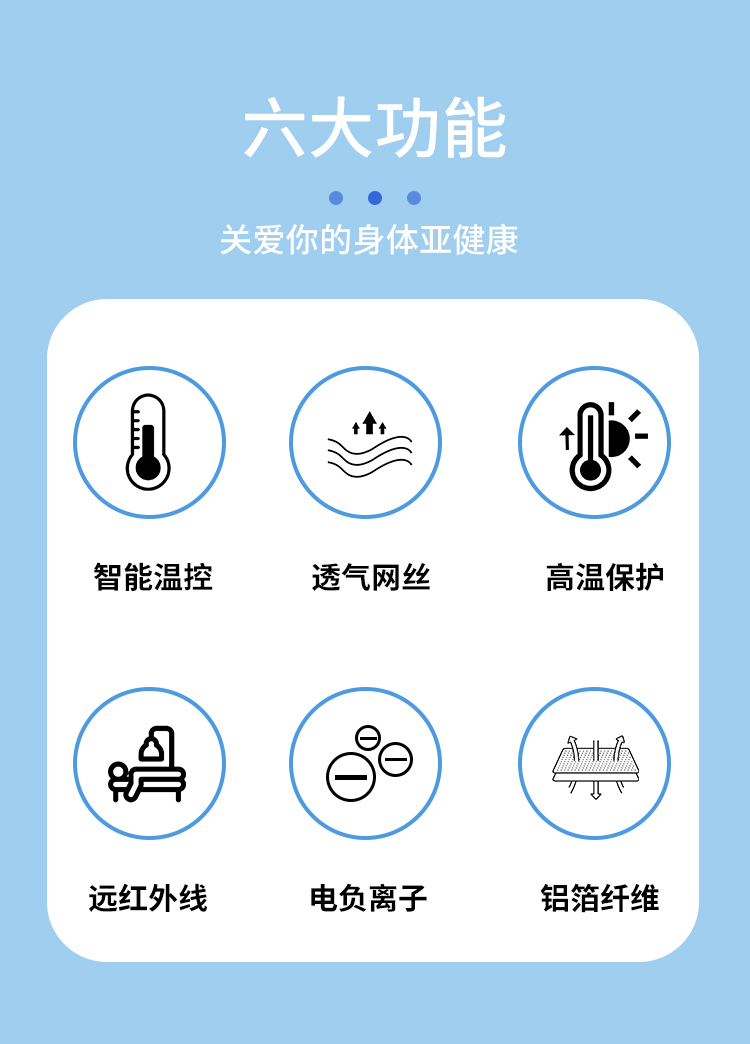 六大功能

关爱你的身体亚健康

智能温控

透气网丝

高温保护

远红外线

电负离子

铝箔纤维