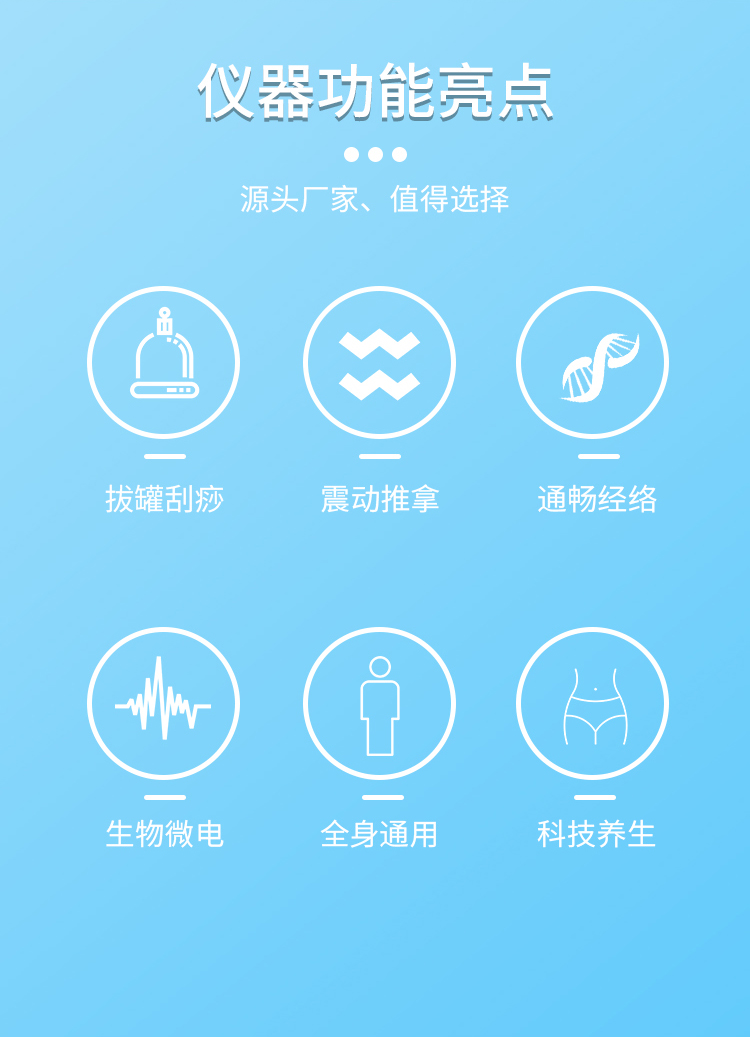 仪器功能亮点

源头厂家、值得选择

拔罐刮痧

震动推拿

通畅经络

生物微电

全身通用

科技养生