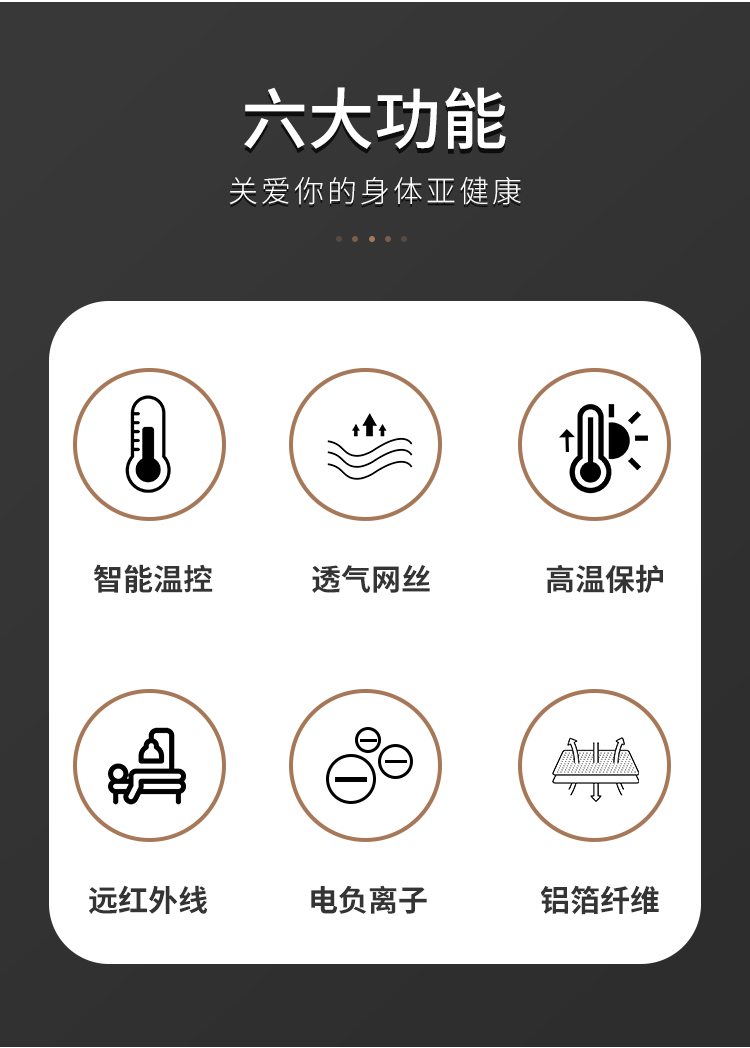 六大功能

关爱你的身体亚健康

智能温控

透气网丝

高温保护

远红外线

电负离子

铝箔纤维