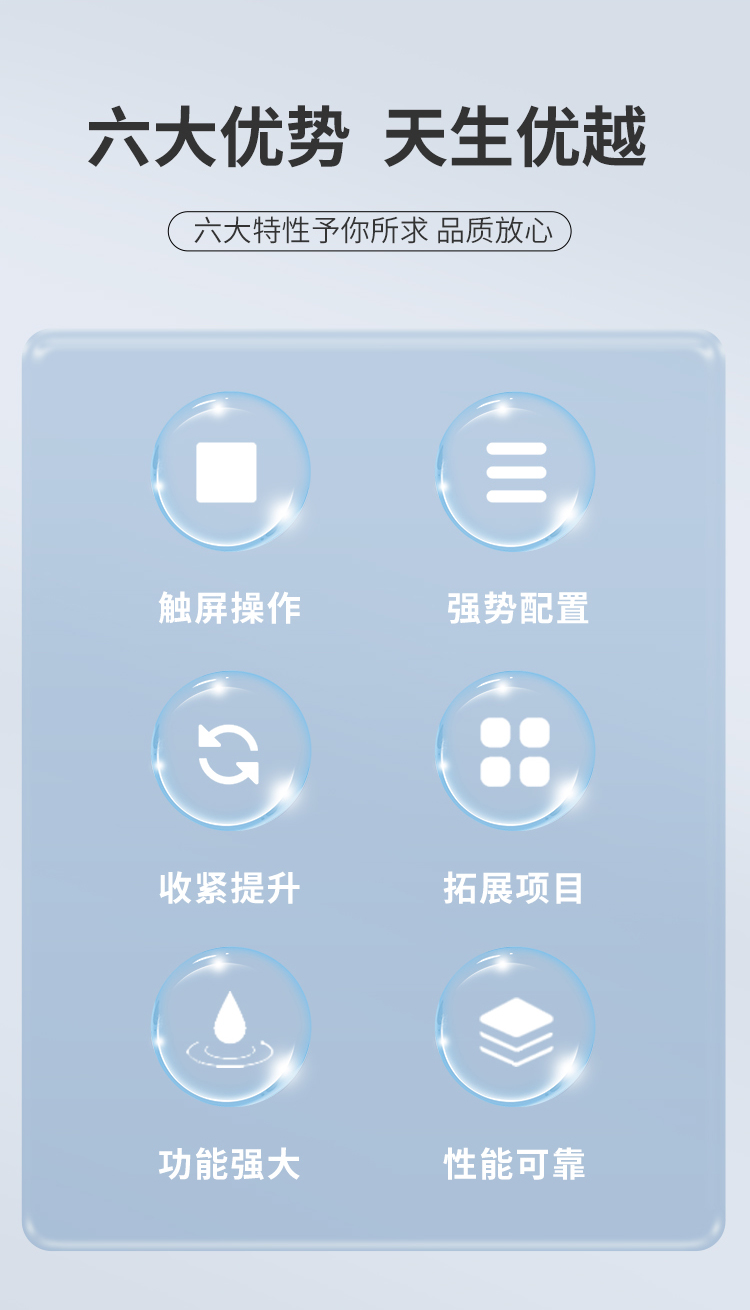 六大优势 天生优越

六大特性予你所求 品质放心

触屏操作

强势配置

收紧提升

拓展项目

功能强大

性能可靠