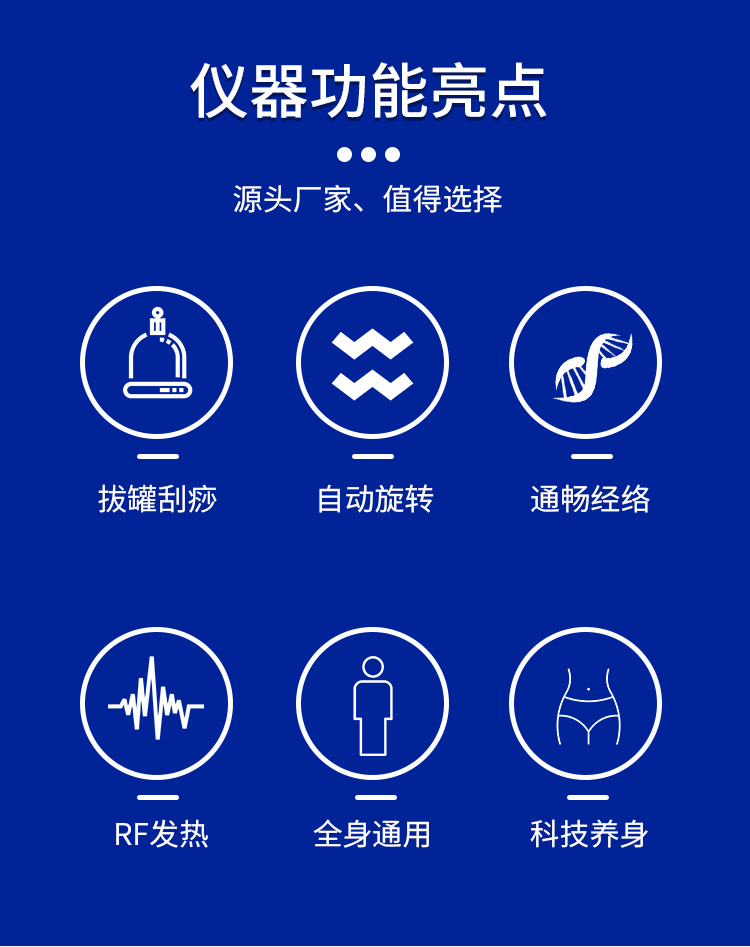 仪器功能亮点

源头厂家、值得选择

拔罐刮痧

自动旋转

通畅经络

RF发热

全身通用

科技养身