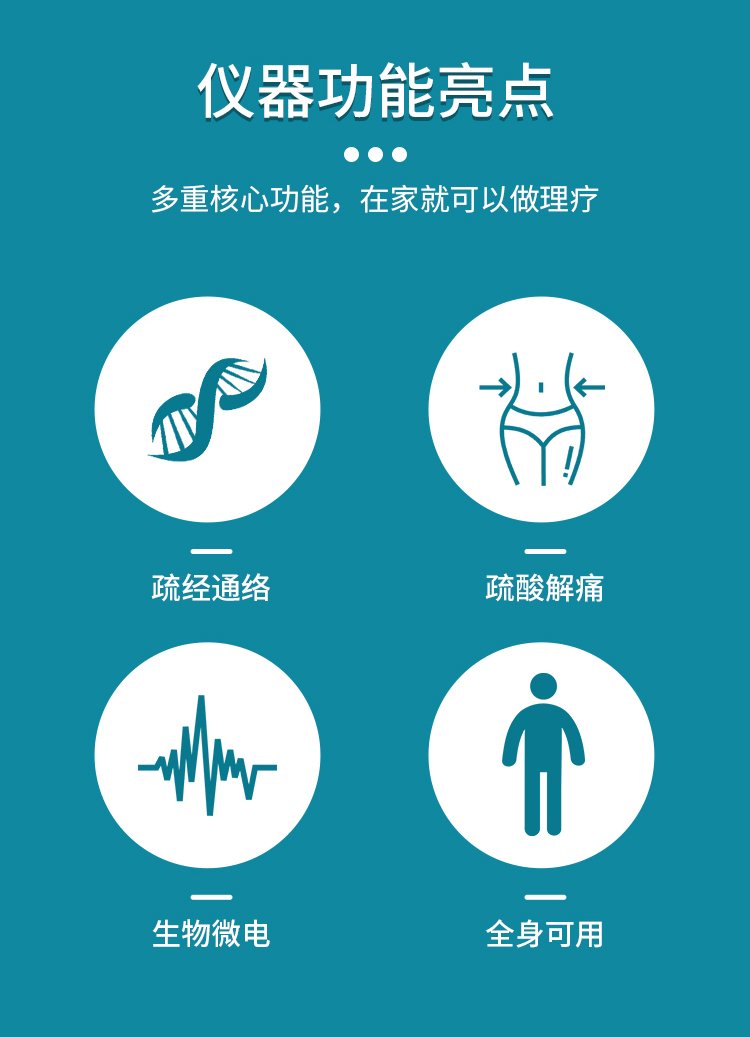 仪器功能亮点

多重核心功能，在家就可以做理疗

疏经通络

疏酸解痛

生物微电

全身可用