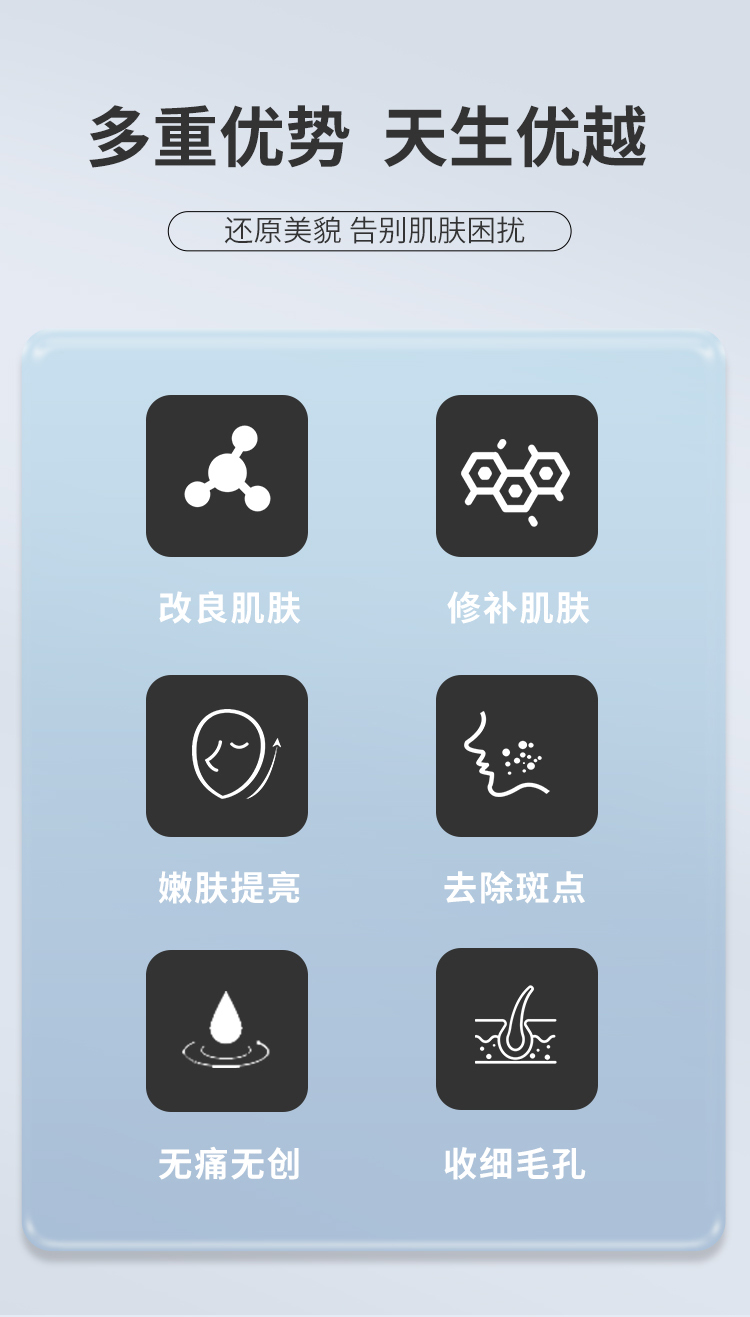 多重优势 天生优越

还原美貌 告别肌肤困扰

改良肌肤

修补肌肤

嫩肤提亮

去除斑点

无痛无创

收细毛孔