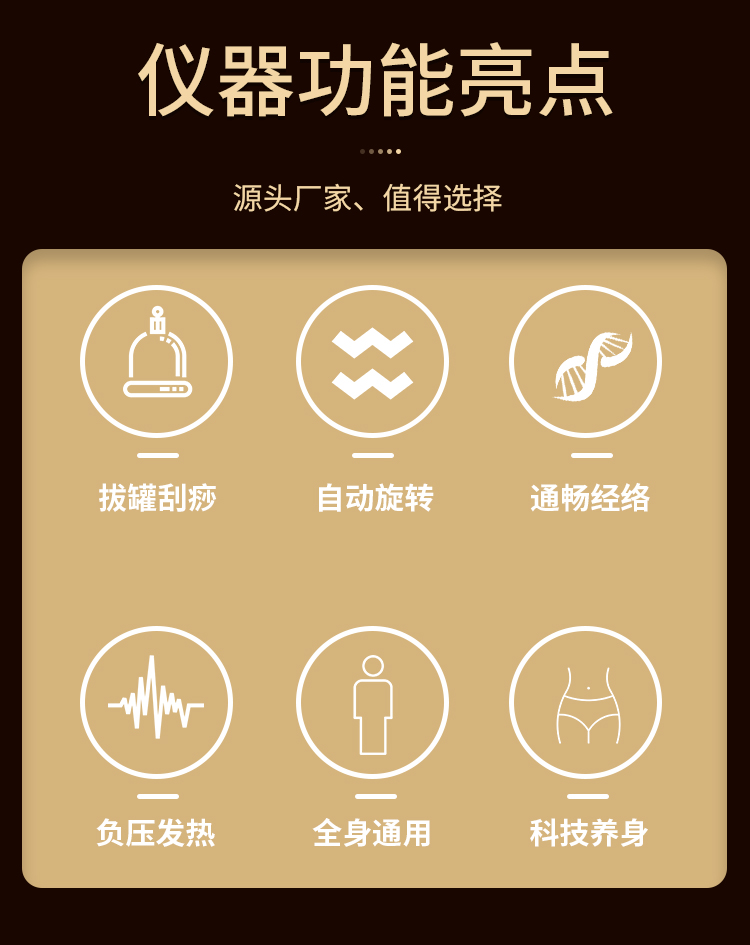 仪器功能亮点

源头厂家、值得选择

拔罐刮痧

自动旋转

通畅经络

负压发热

全身通用

科技养身