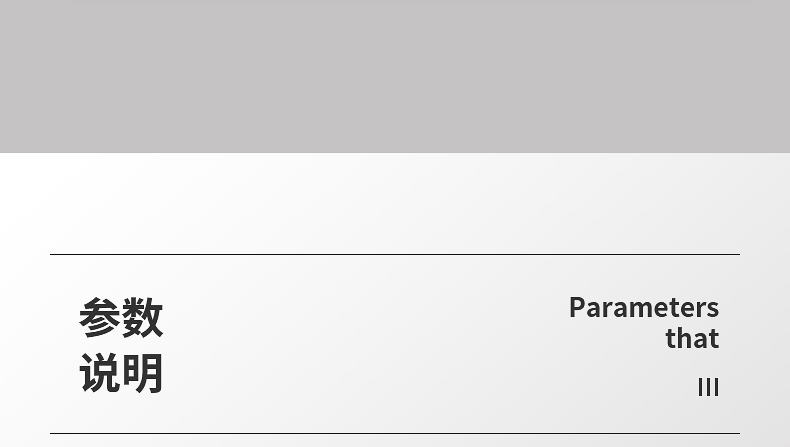 参数
说明

Parameters
that

III