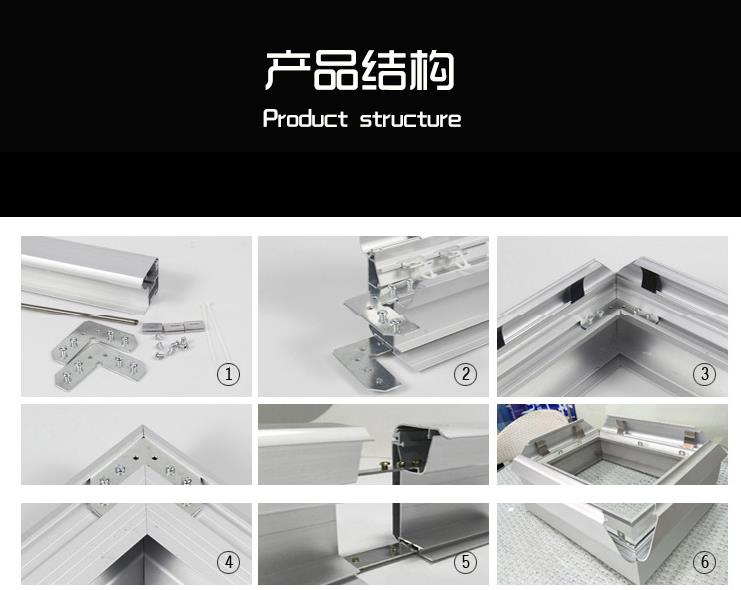 产品结构
Product structure

①

②

③

④

⑤

⑥