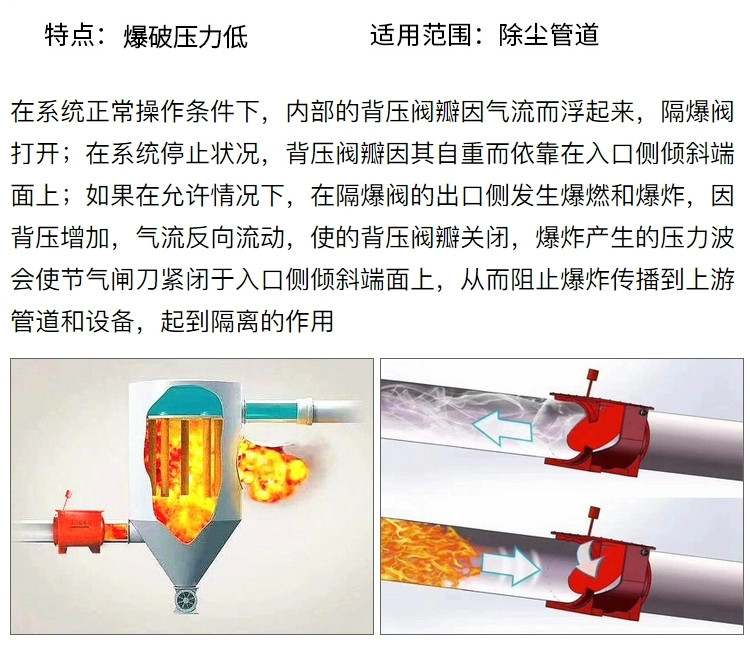 特点：爆破压力低　　　　适用范围：除尘管道

在系统正常操作条件下，内部的背压阀瓣因气流而浮起来，隔爆阀打开；在系统停止状况，背压阀瓣因其自重而依靠在入口侧倾斜端面上；如果在允许情况下，在隔爆阀的出口侧发生爆燃和爆炸，因背压增加，气流反向流动，使的背压阀瓣关闭，爆炸产生的压力波会使节气闸刀紧闭于入口侧倾斜端面上，从而阻止爆炸传播到上游管道和设备，起到隔离的作用