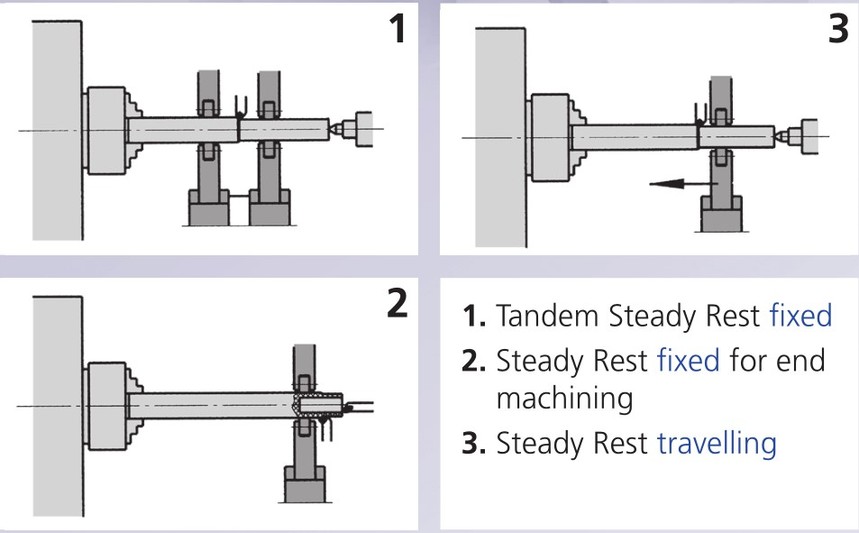 1

3

2

1. Tandem Steady Rest fixed

2. Steady Rest fixed for end machining

3. Steady Rest travelling