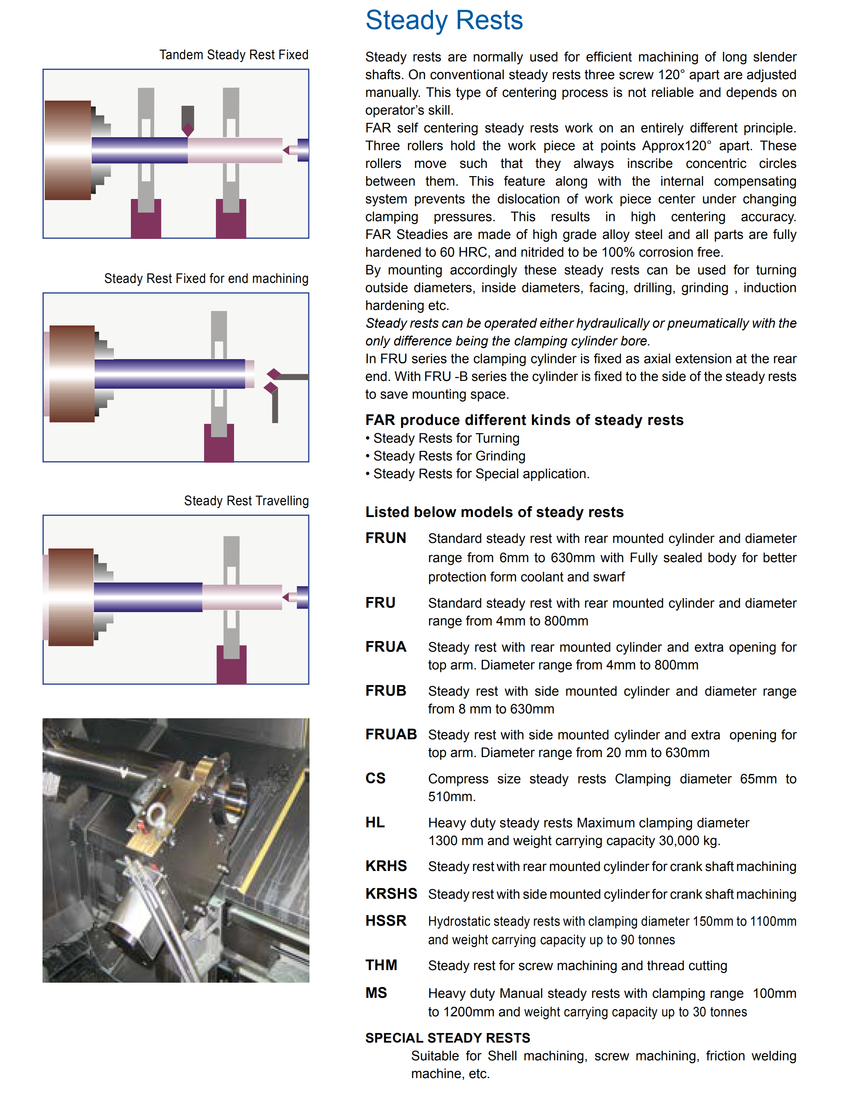 Tandem Steady Rest Fixed

Steady Rest Fixed for end machining

Steady Rest Travelling

Steady Rests

Steady rests are normally used for efficient machining of long slender shafts. On conventional steady rests three screw 120° apart are adjusted manually. This type of centering process is not reliable and depends on operator's skill.
FAR self centering steady rests work on an entirely different principle. Three rollers hold the work piece at points Approx120° apart. These rollers move such that they always inscribe concentric circles between them. This feature along with the internal compensating system prevents the dislocation of work piece center under changing clamping pressures. This results in high centering accuracy. FAR Steadies are made of high grade alloy steel and all parts are fully hardened to 60 HRC, and nitrided to be 100% corrosion free.
By mounting accordingly these steady rests can be used for turning outside diameters, inside diameters, facing, drilling, grinding , induction hardening etc.
Steady rests can be operated either hydraulically or pneumatically with the only difference being the clamping cylinder bore.
In FRU series the clamping cylinder is fixed as axial extension at the rear end. With FRU -B series the cylinder is fixed to the side of the steady rests to save mounting space.

FAR produce different kinds of steady rests
• Steady Rests for Turning
• Steady Rests for Grinding
• Steady Rests for Special application.

Listed below models of steady rests

FRUN Standard steady rest with rear mounted cylinder and diameter range from 6mm to 630mm with Fully sealed body for better protection form coolant and swarf

FRU Standard steady rest with rear mounted cylinder and diameter range from 4mm to 800mm

FRUA Steady rest with rear mounted cylinder and extra opening for top arm. Diameter range from 4mm to 800mm

FRUB Steady rest with side mounted cylinder and diameter range from 8 mm to 630mm

FRUAB Steady rest with side mounted cylinder and extra opening for top arm. Diameter range from 20 mm to 630mm

CS Compress size steady rests Clamping diameter 65mm to 510mm.

HL Heavy duty steady rests Maximum clamping diameter 1300 mm and weight carrying capacity 30,000 kg.

KRHS Steady rest with rear mounted cylinder for crank shaft machining

KRSHS Steady rest with side mounted cylinder for crank shaft machining

HSSR Hydrostatic steady rests with clamping diameter 150mm to 1100mm and weight carrying capacity up to 90 tonnes

THM Steady rest for screw machining and thread cutting

MS Heavy duty Manual steady rests with clamping range 100mm to 1200mm and weight carrying capacity up to 30 tonnes

SPECIAL STEADY RESTS
Suitable for Shell machining, screw machining, friction welding machine, etc.