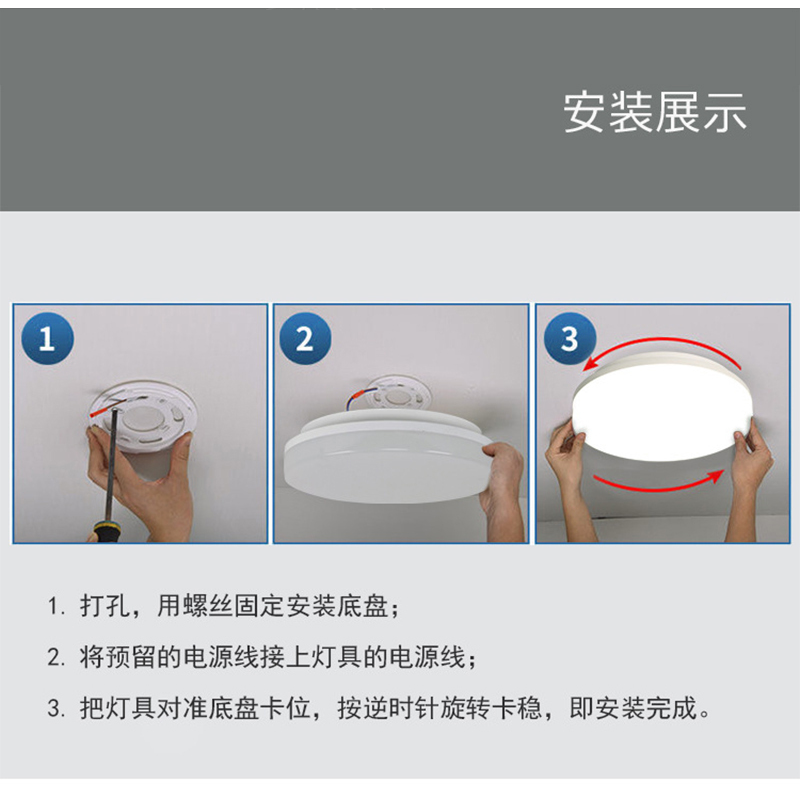 安装展示

1

2

3

1. 打孔，用螺丝固定安装底盘；

2. 将预留的电源线接上灯具的电源线；

3. 把灯具对准底盘卡位，按逆时针旋转卡稳，即安装完成。