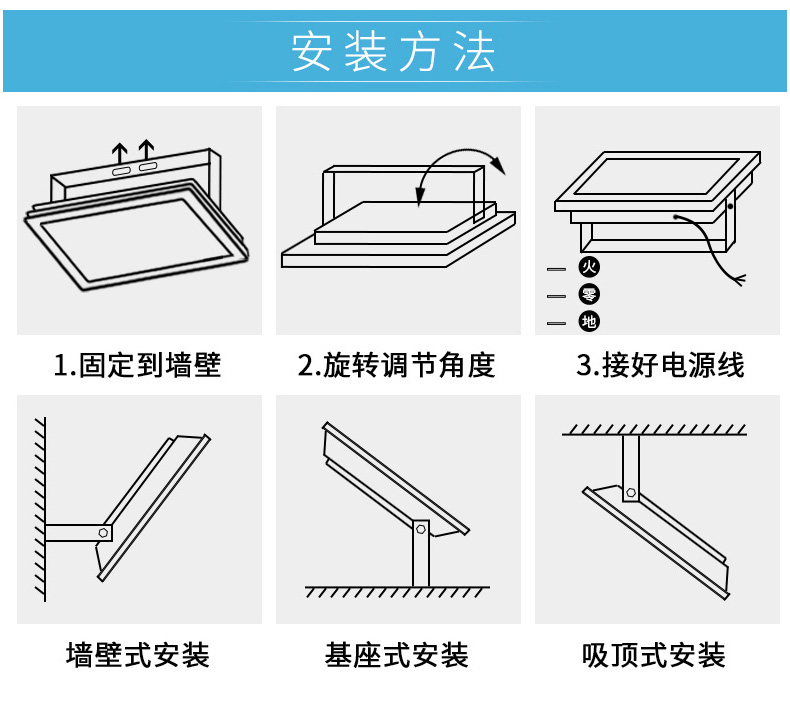 安装方法

火
零
地

1.固定到墙壁

2.旋转调节角度

3.接好电源线

墙壁式安装

基座式安装

吸顶式安装