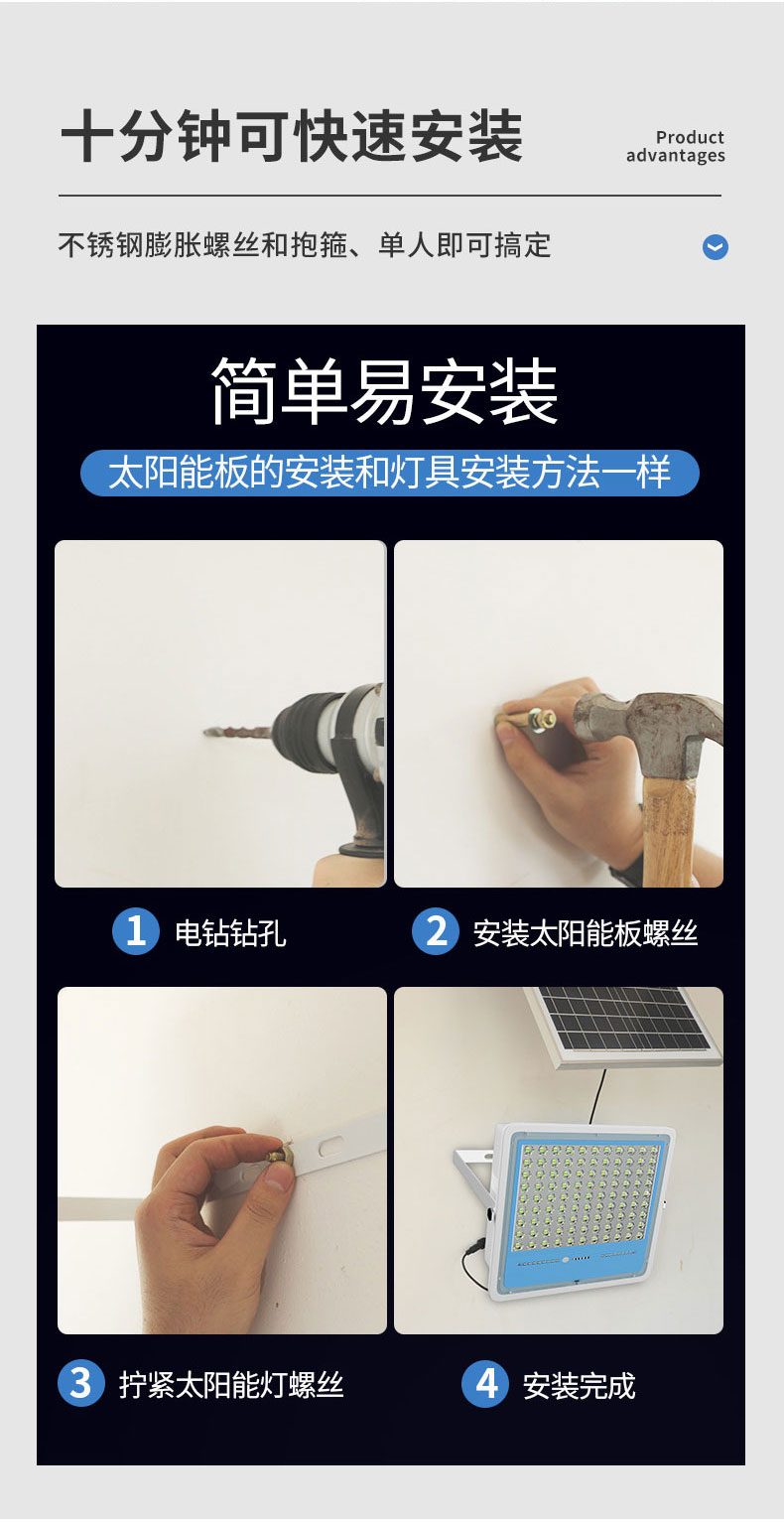 十分钟可快速安装

Product advantages

不锈钢膨胀螺丝和抱箍、单人即可搞定

简单易安装

太阳能板的安装和灯具安装方法一样

1 电钻钻孔

2 安装太阳能板螺丝

3 拧紧太阳能灯螺丝

4 安装完成